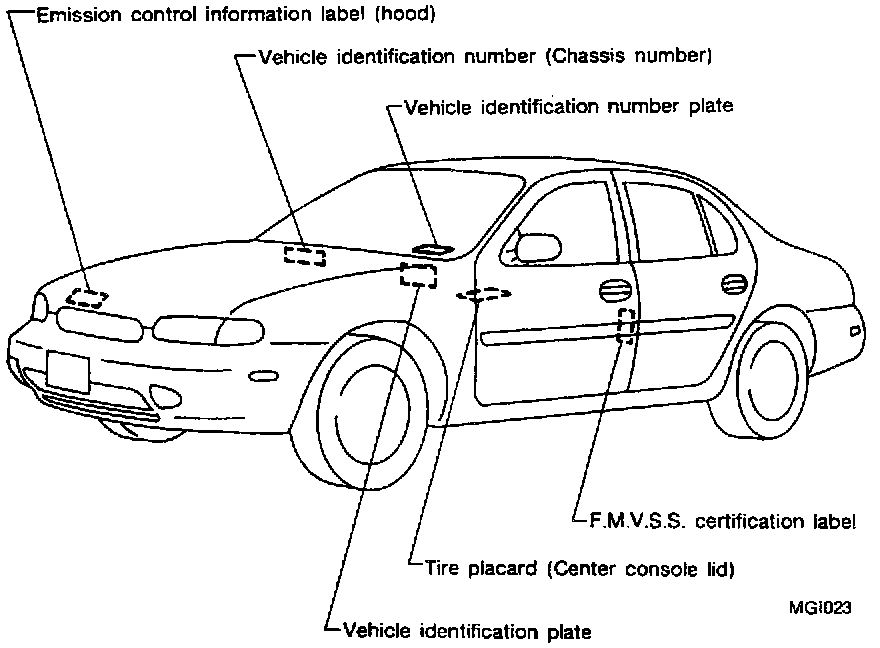 Emission control information label (hood)

Vehicle identification number (Chassis number)

Vehicle identification number plate

F.M.V.S.S. certification label

Tire placard (Center console lid)

MGI023

Vehicle identification plate