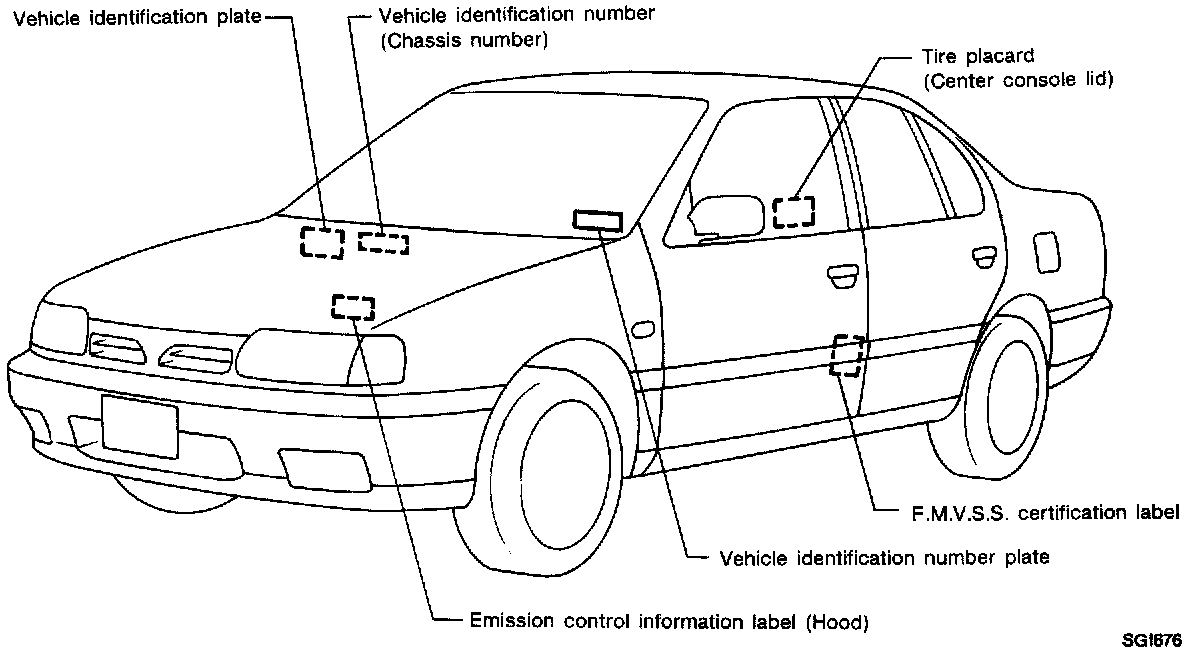 Vehicle identification plate
Vehicle identification number
(Chassis number)
Tire placard
(Center console lid)
F.M.V.S.S. certification label
Vehicle identification number plate
Emission control information label (Hood)
SGI676