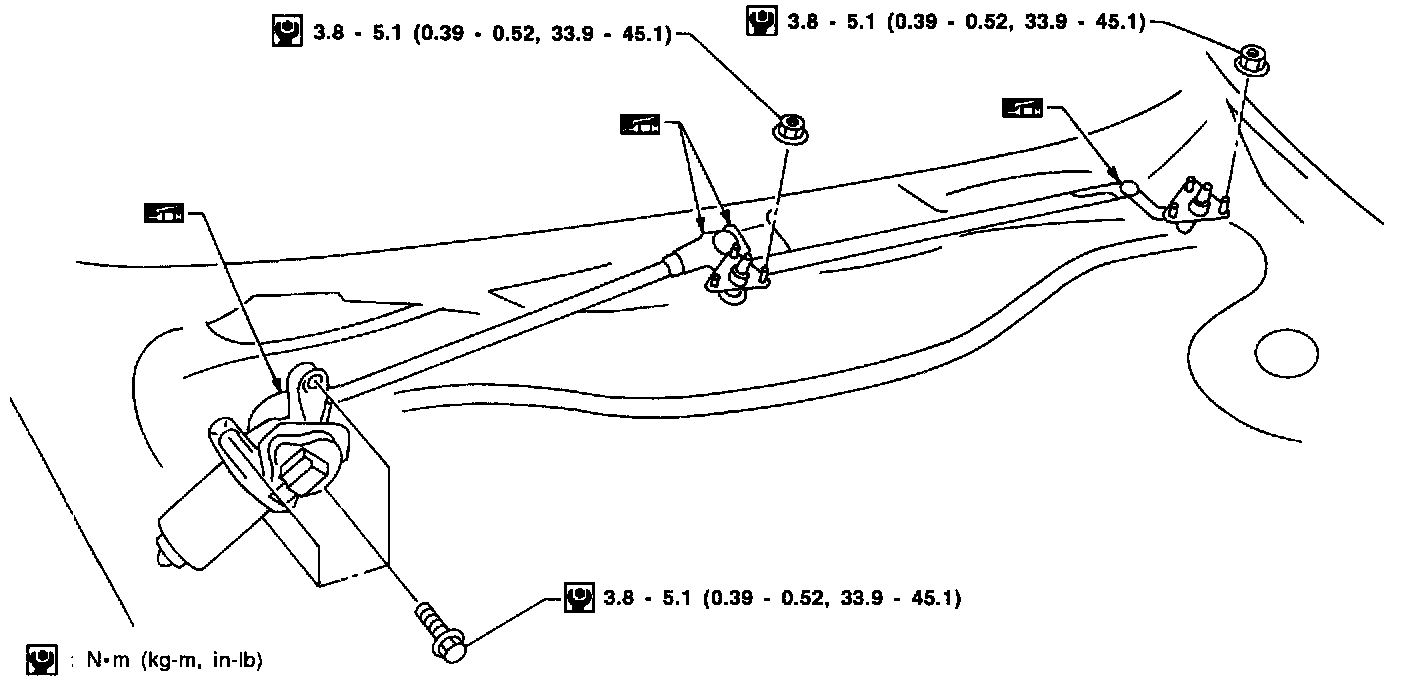 3.8 - 5.1 (0.39 - 0.52, 33.9 - 45.1)

3.8 - 5.1 (0.39 - 0.52, 33.9 - 45.1)

3.8 - 5.1 (0.39 - 0.52, 33.9 - 45.1)

: N•m (kg-m, in-lb)