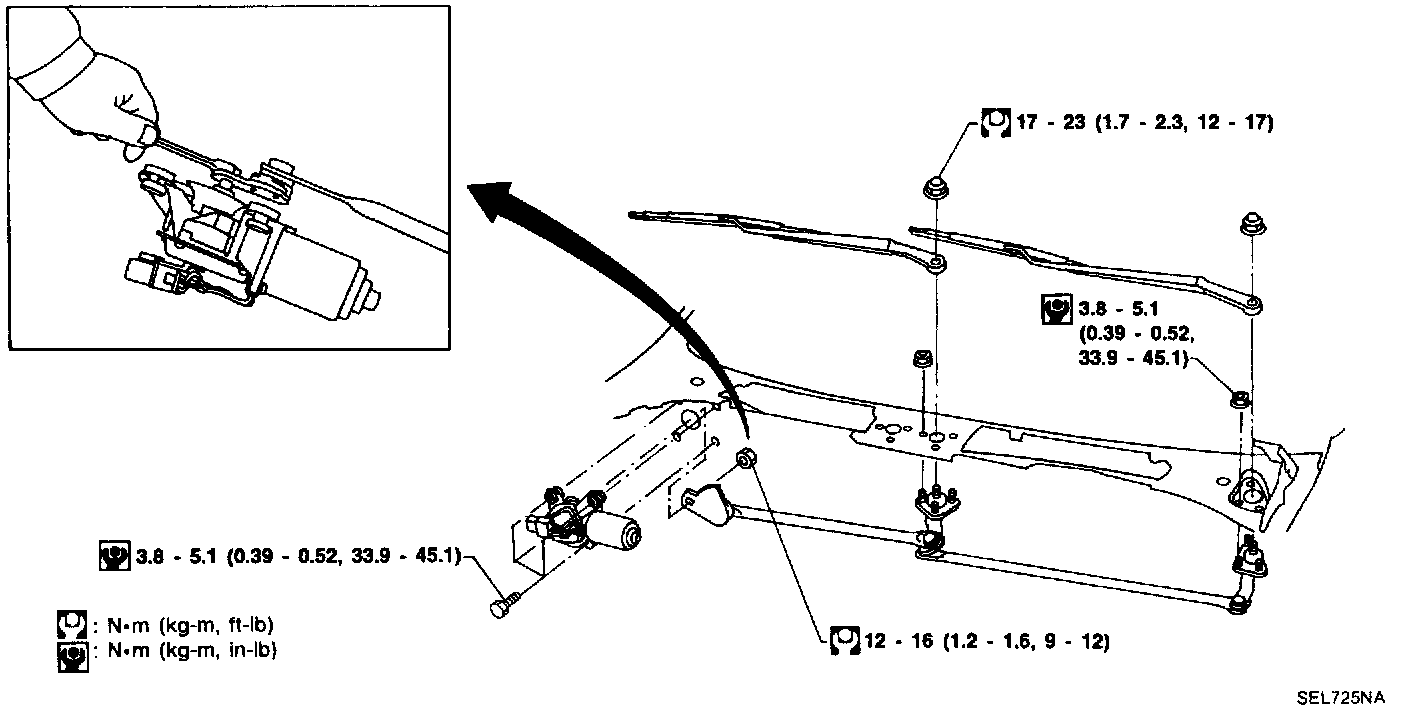 17 - 23 (1.7 - 2.3, 12 - 17)

3.8 - 5.1 (0.39 - 0.52, 33.9 - 45.1)

3.8 - 5.1 (0.39 - 0.52, 33.9 - 45.1)

: N•m (kg-m, ft-lb)
: N•m (kg-m, in-lb)

12 - 16 (1.2 - 1.6, 9 - 12)

SEL725NA