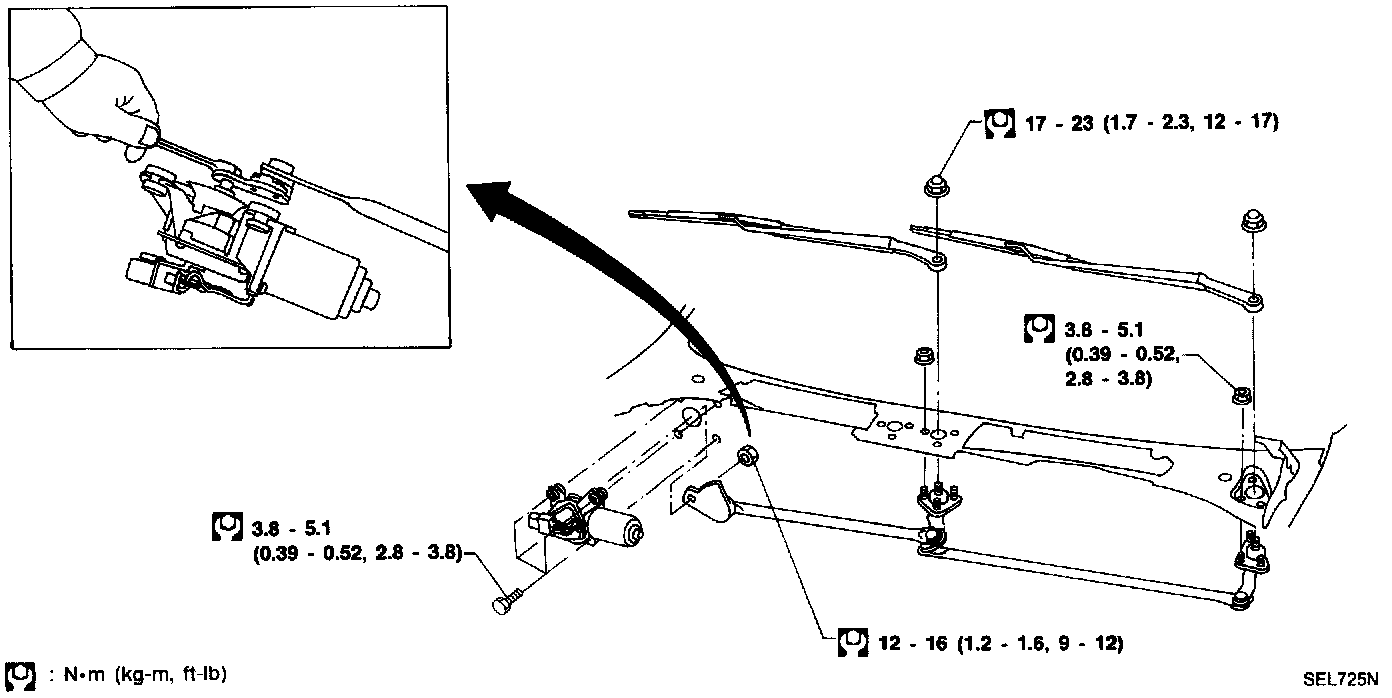 17 - 23 (1.7 - 2.3, 12 - 17)

3.8 - 5.1
(0.39 - 0.52,
2.8 - 3.8)

3.8 - 5.1
(0.39 - 0.52, 2.8 - 3.8)

12 - 16 (1.2 - 1.6, 9 - 12)

: N•m (kg-m, ft-lb)

SEL725N