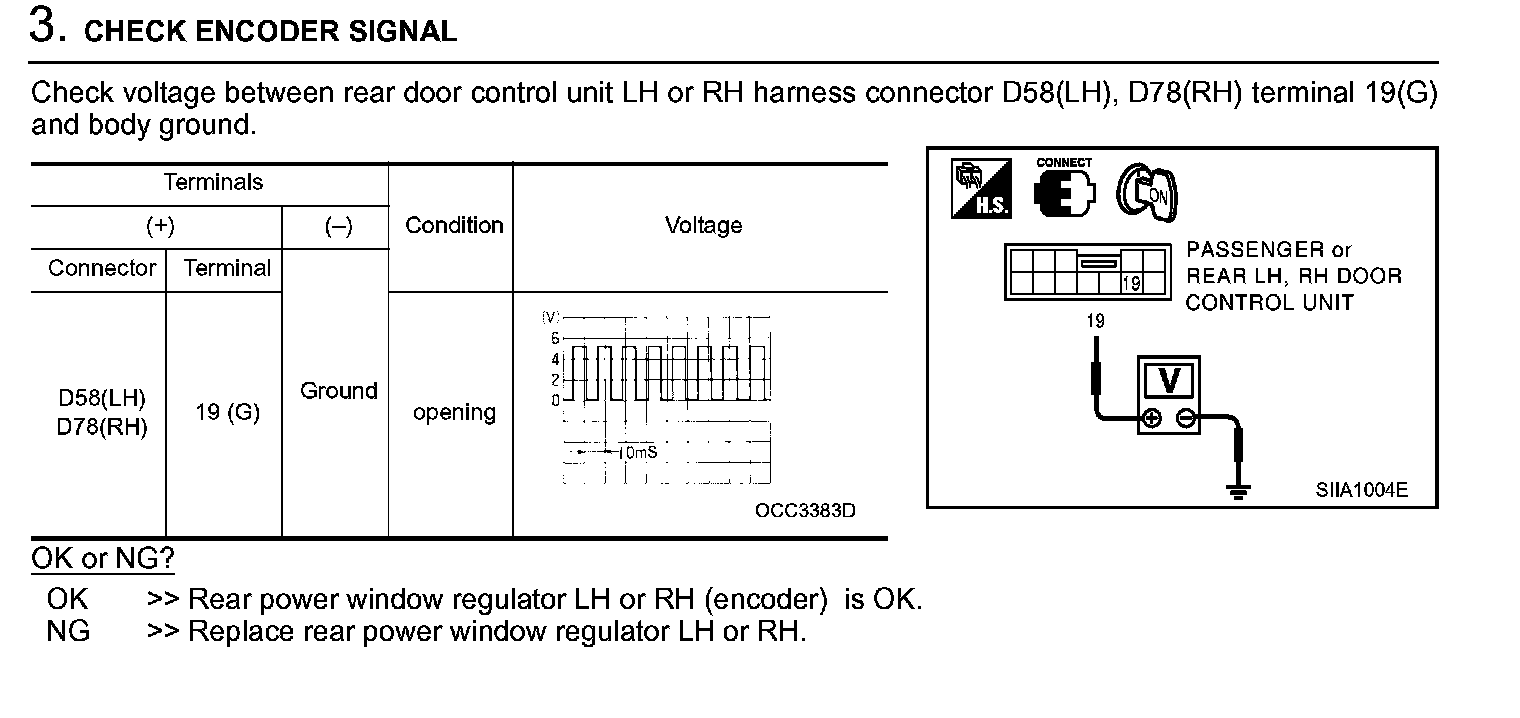 3. CHECK ENCODER SIGNAL

Check voltage between rear door control unit LH or RH harness connector D58(LH), D78(RH) terminal 19(G) and body ground.

| Terminals | | | Condition | Voltage |
|---|---|---|---|---|
| (+) | | (–) | | |
| Connector | Terminal | | | |
| D58(LH) D78(RH) | 19 (G) | Ground | opening | (V) 6 4 2 0 10mS OCC3383D |

H.S. CONNECT ON

19

PASSENGER or REAR LH, RH DOOR CONTROL UNIT

19

V

SIIA1004E

OK or NG?

OK >> Rear power window regulator LH or RH (encoder) is OK.
NG >> Replace rear power window regulator LH or RH.