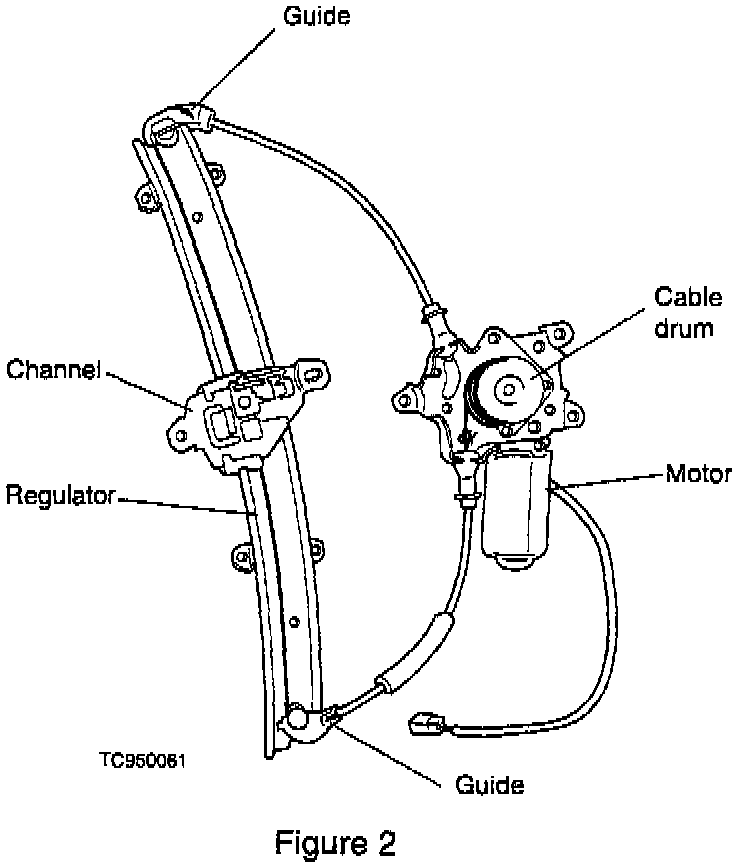 Guide

Cable drum

Channel

Motor

Regulator

TC950061

Guide

Figure 2