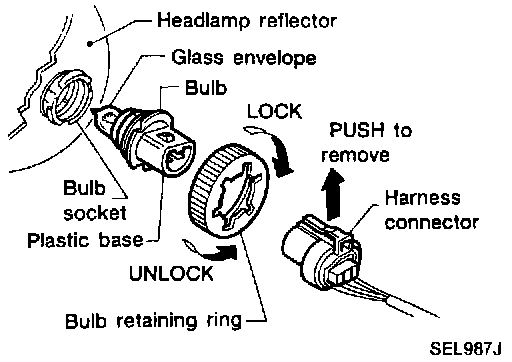 Headlamp reflector

Glass envelope

Bulb

LOCK

PUSH to remove

Bulb socket

Plastic base

Harness connector

UNLOCK

Bulb retaining ring

SEL987J