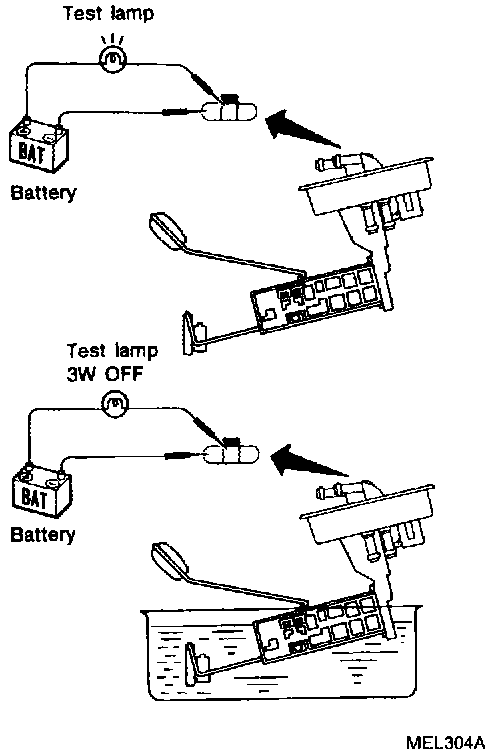 Test lamp

BAT

Battery

Test lamp
3W OFF

BAT

Battery

MEL304A