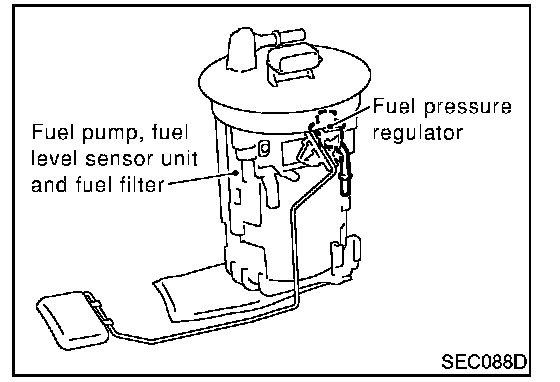 Fuel pump, fuel level sensor unit and fuel filter

Fuel pressure regulator

SEC088D