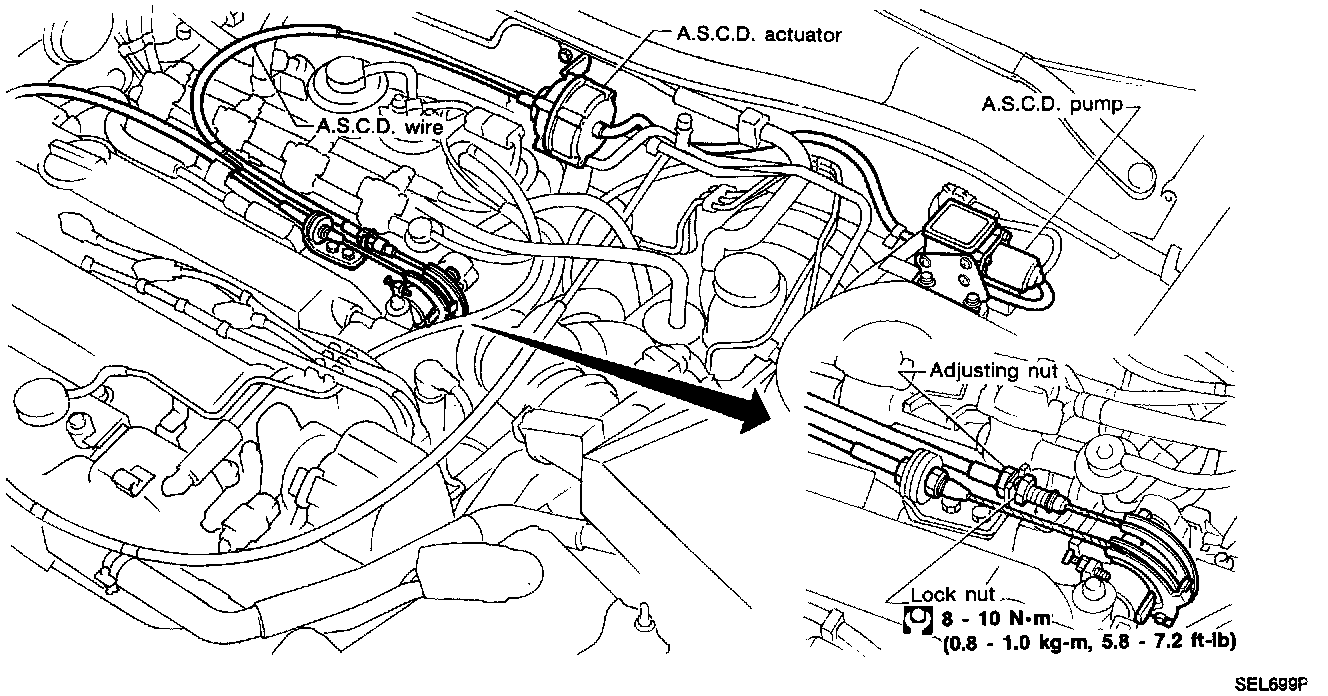 A.S.C.D. actuator

A.S.C.D. wire

A.S.C.D. pump

Adjusting nut

Lock nut
8 - 10 N·m
(0.8 - 1.0 kg-m, 5.8 - 7.2 ft-lb)

SEL699P