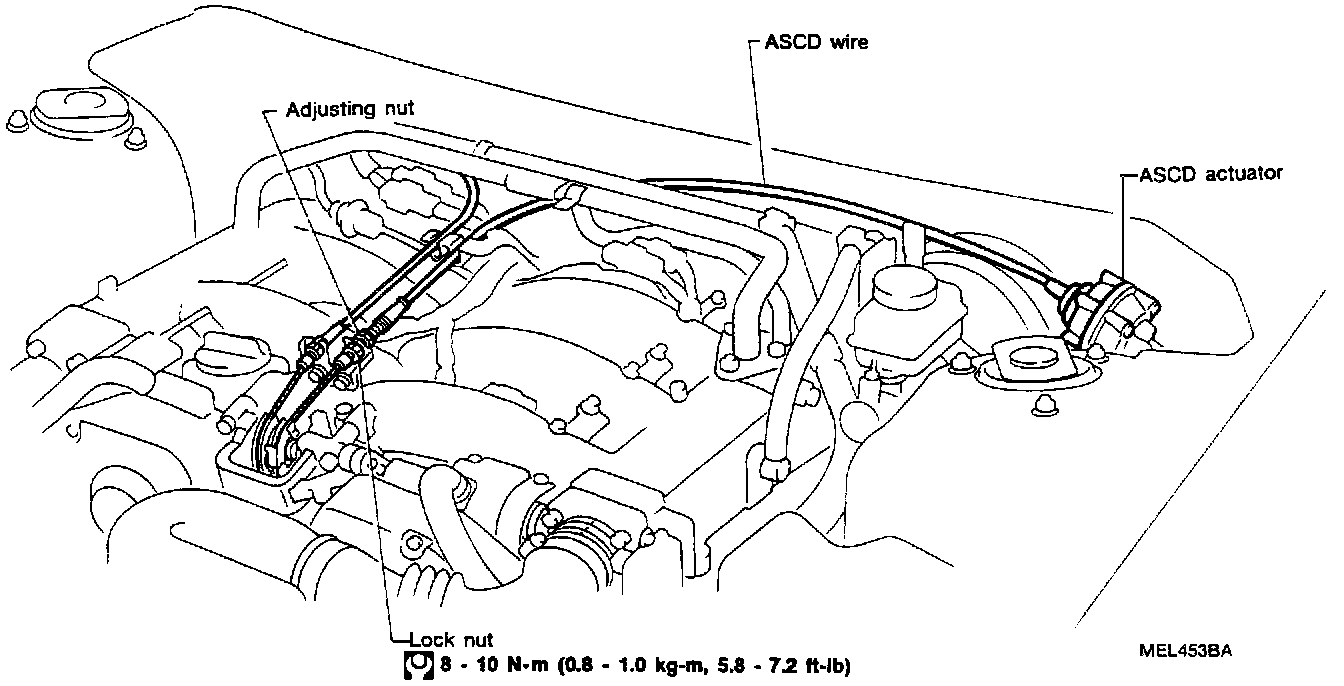 ASCD wire

Adjusting nut

ASCD actuator

Lock nut

8 - 10 N·m (0.8 - 1.0 kg-m, 5.8 - 7.2 ft-lb)

MEL453BA