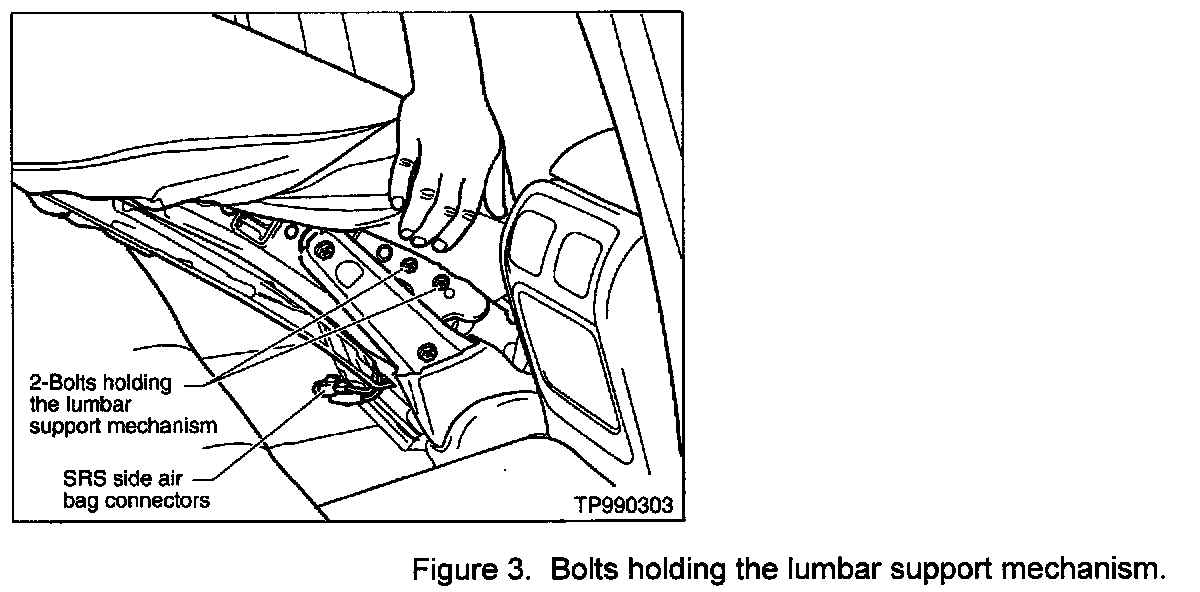 2-Bolts holding the lumbar support mechanism

SRS side air bag connectors

TP990303

Figure 3. Bolts holding the lumbar support mechanism.