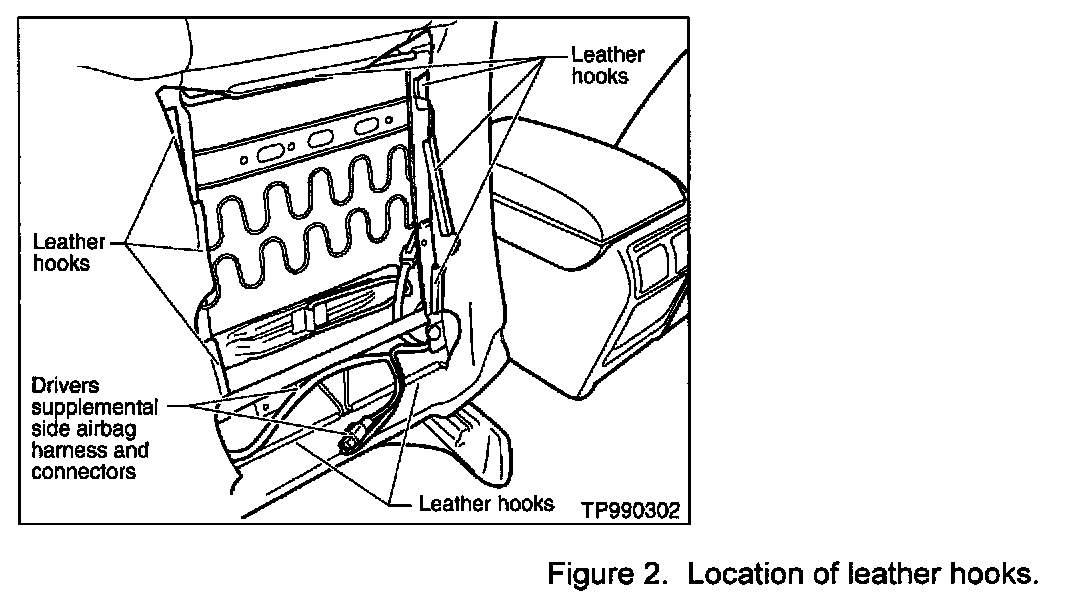 Leather hooks

Leather hooks

Drivers supplemental side airbag harness and connectors

Leather hooks

TP990302

Figure 2. Location of leather hooks.