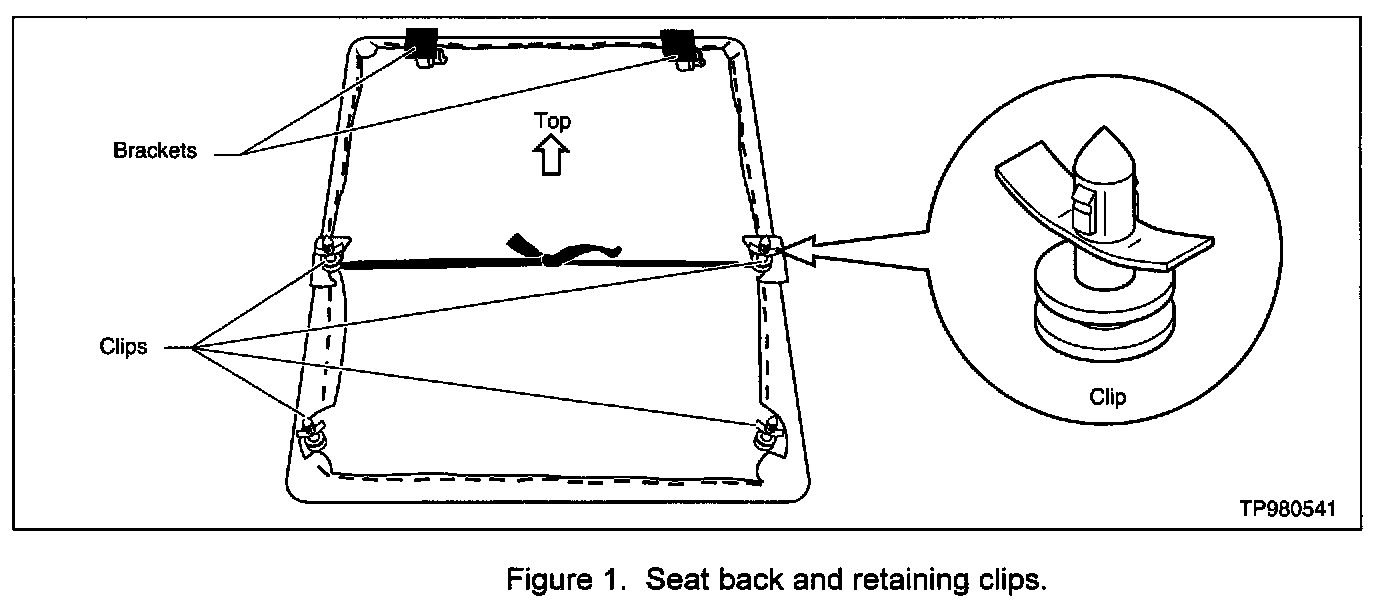 Brackets

Top

Clips

Clip

TP980541

Figure 1. Seat back and retaining clips.