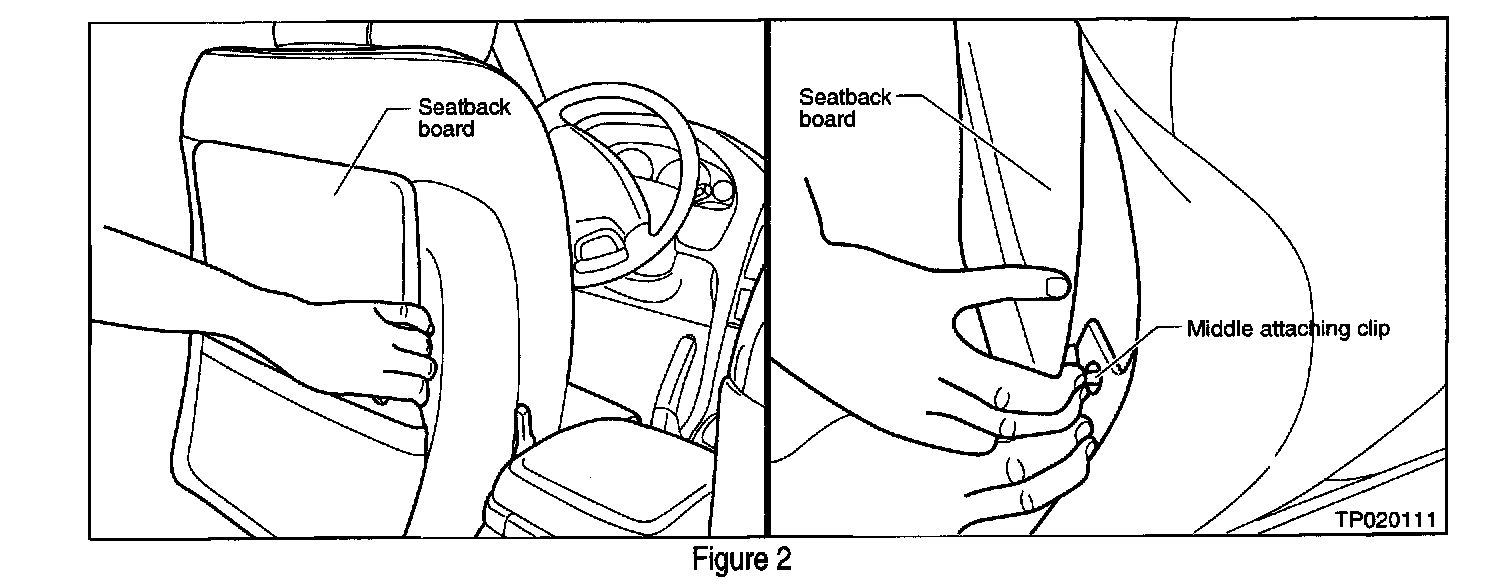 Seatback board

Seatback board

Middle attaching clip

TP020111

Figure 2