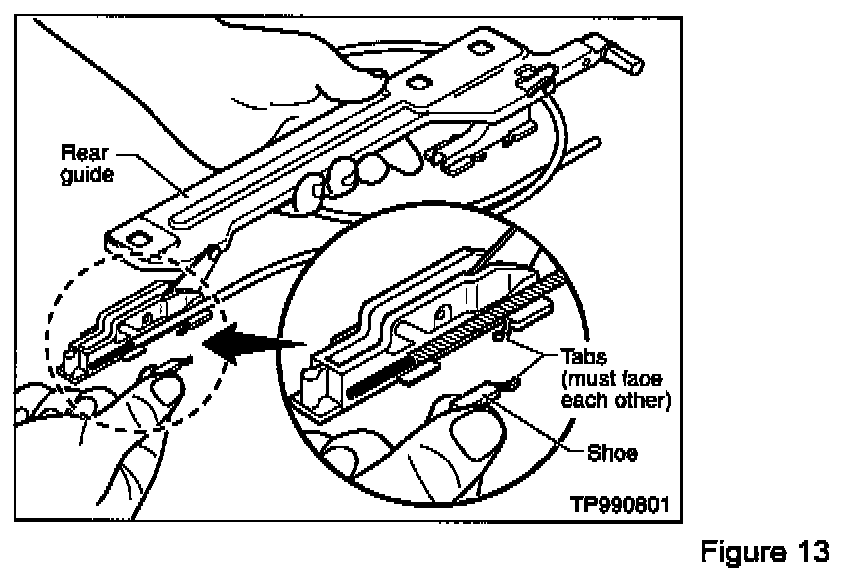 Rear guide

Tabs (must face each other)

Shoe

TP990801

Figure 13