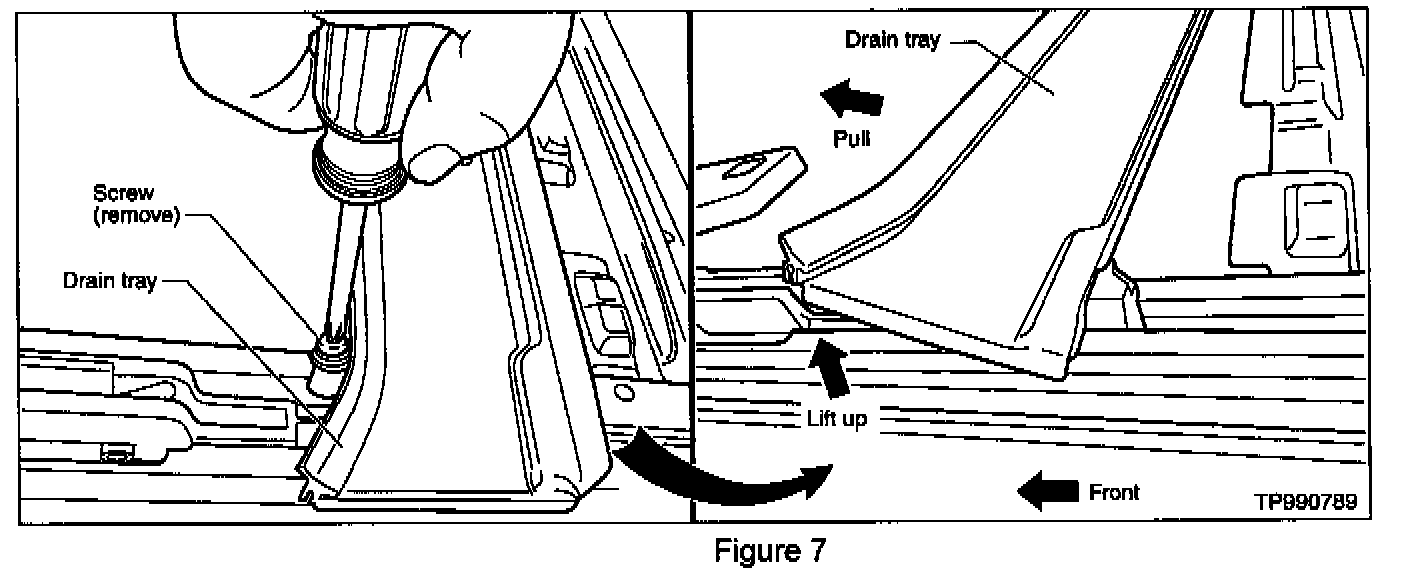 Screw (remove)

Drain tray

Drain tray

Pull

Lift up

Front

TP990789

Figure 7