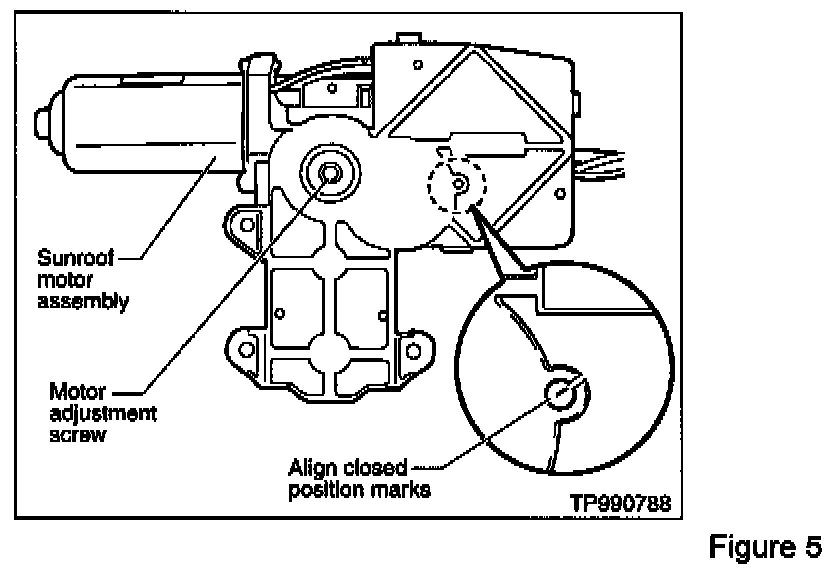 Sunroof motor assembly

Motor adjustment screw

Align closed position marks

TP990788

Figure 5