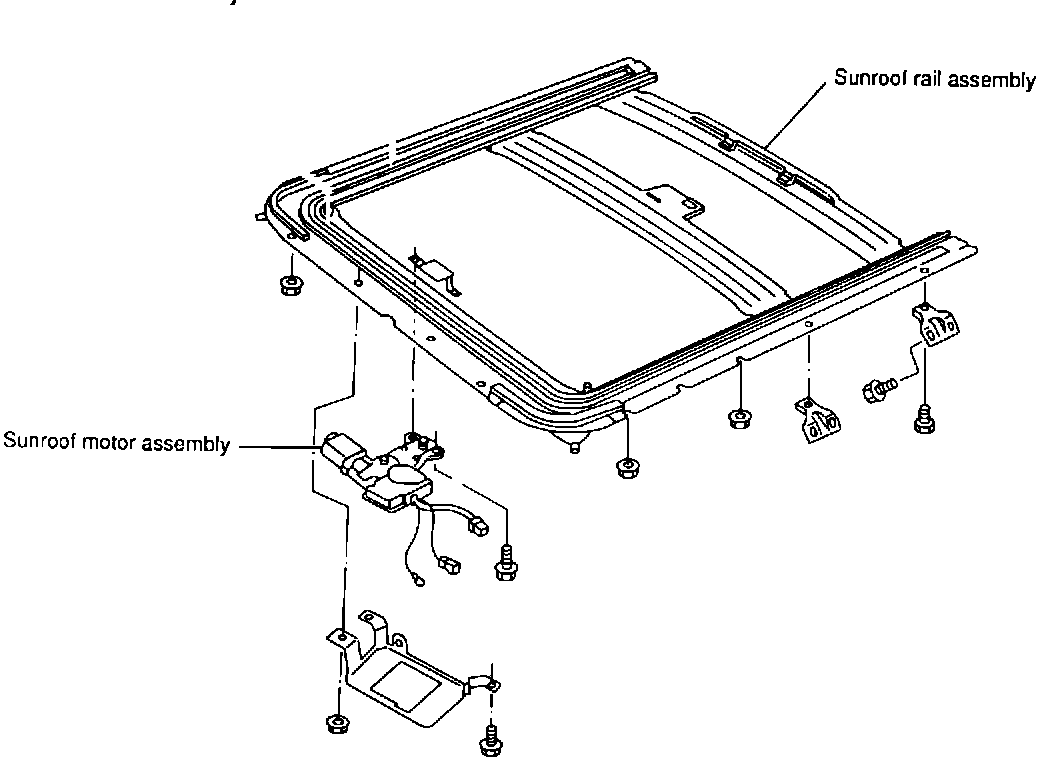 Sunroof rail assembly

Sunroof motor assembly