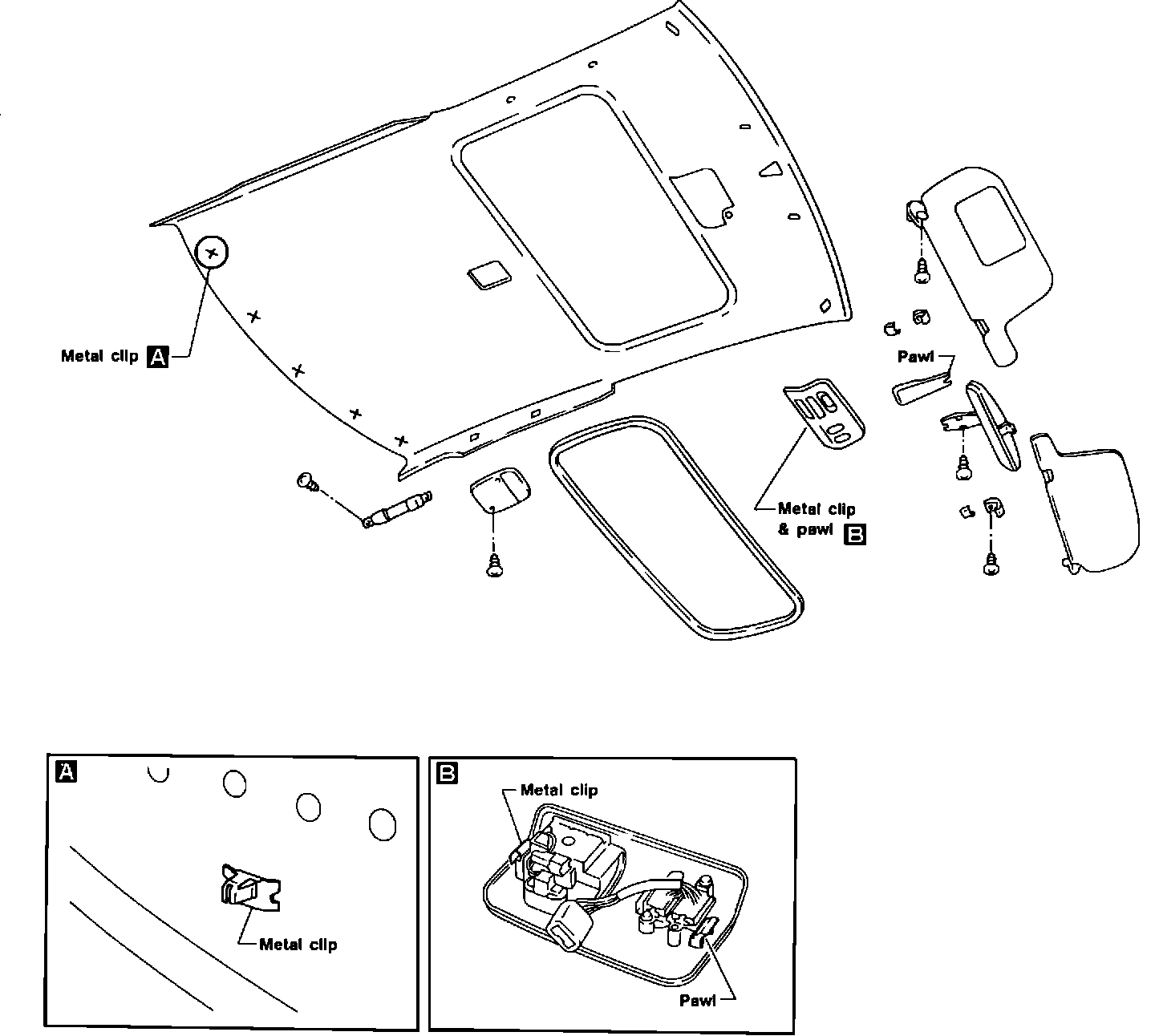 Metal clip A

Pawl

Metal clip & pawl B

A

Metal clip

B

Metal clip

Pawl