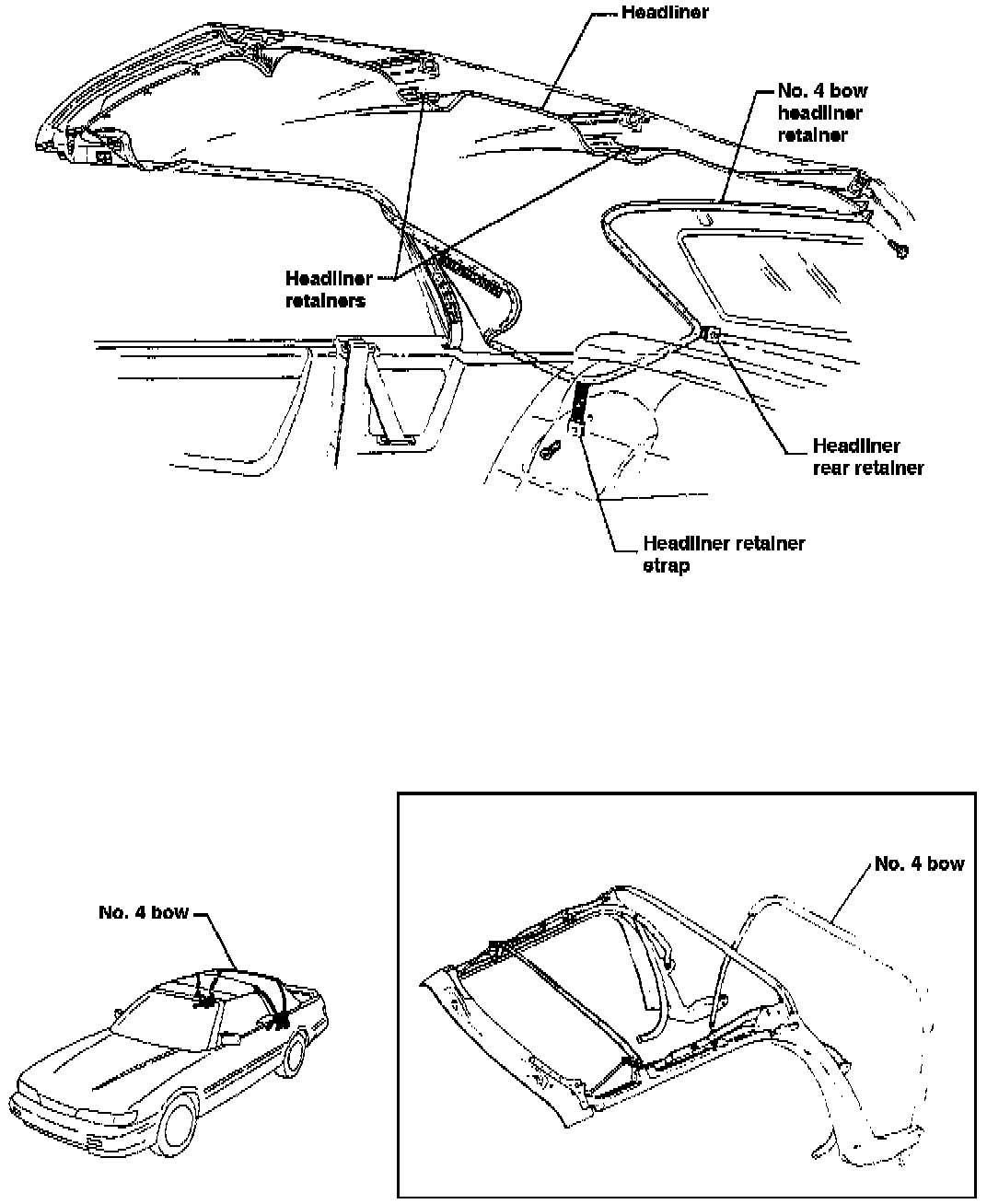 Headliner

No. 4 bow headliner retainer

Headliner retainers

Headliner rear retainer

Headliner retainer strap

No. 4 bow

No. 4 bow