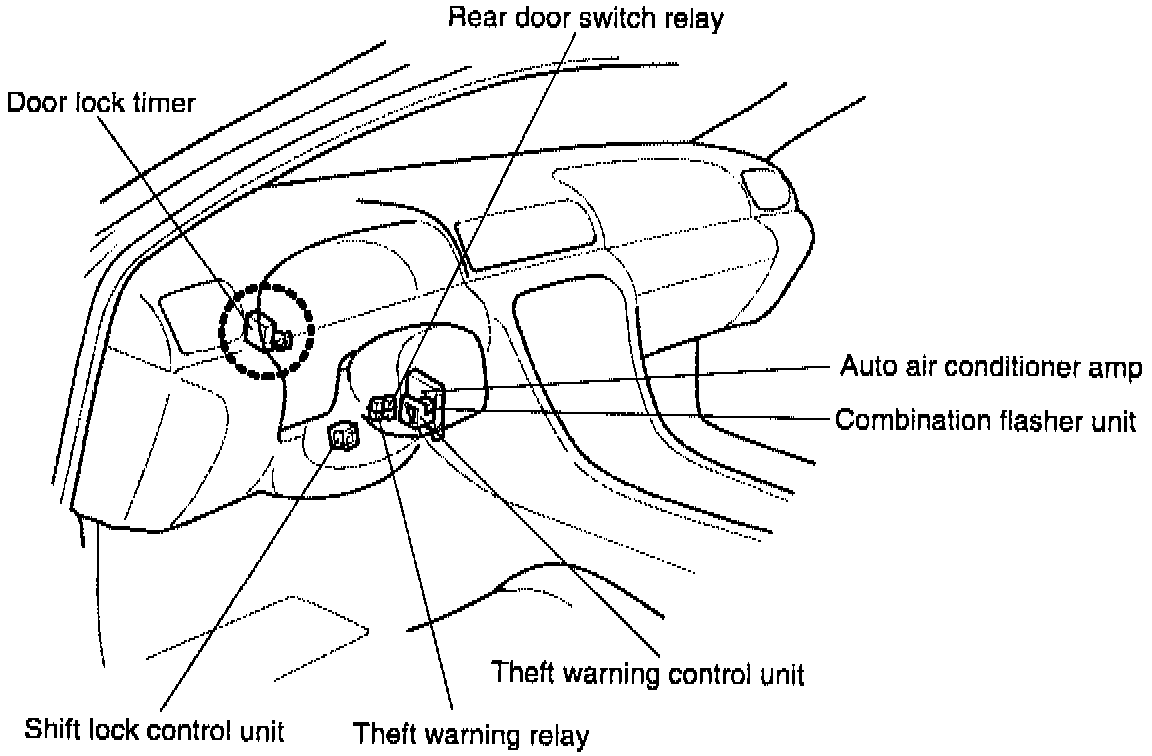 Rear door switch relay

Door lock timer

Auto air conditioner amp

Combination flasher unit

Theft warning control unit

Shift lock control unit

Theft warning relay