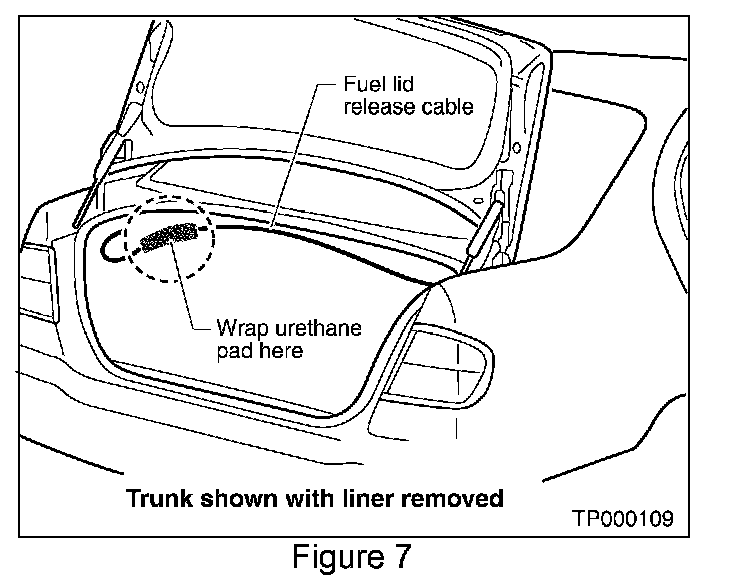 Fuel lid release cable

Wrap urethane pad here

Trunk shown with liner removed

TP000109

Figure 7