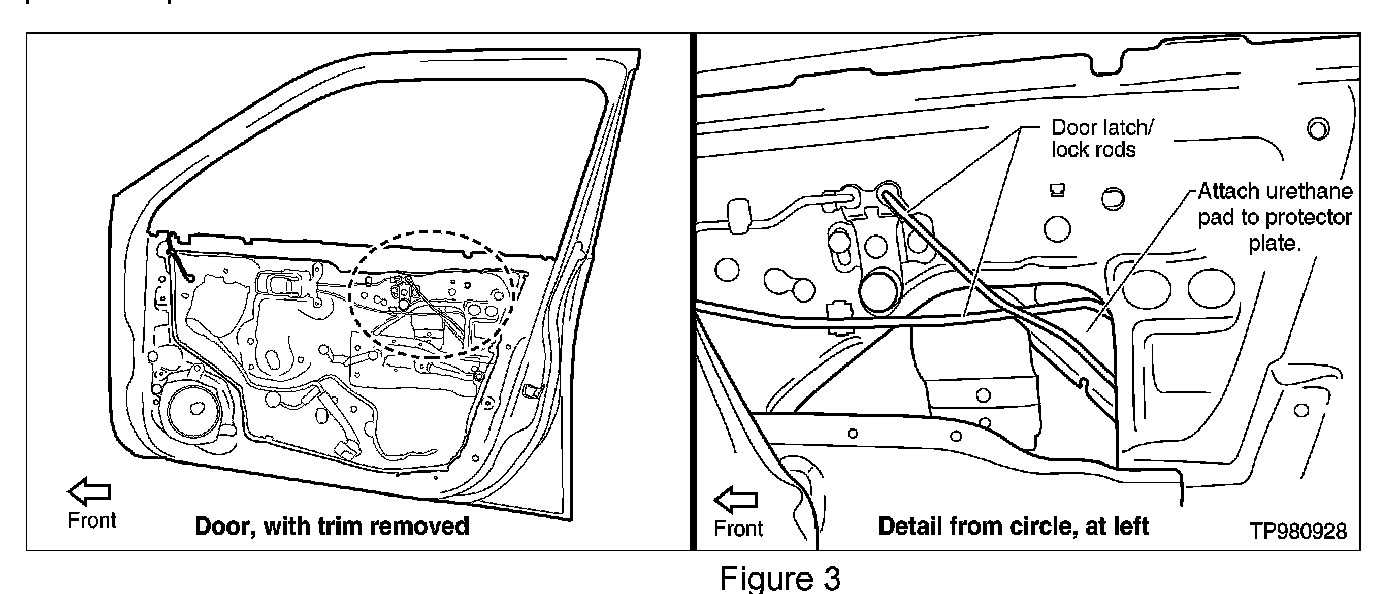 Front

Door, with trim removed

Door latch/ lock rods

Attach urethane pad to protector plate.

Front

Detail from circle, at left

TP980928

Figure 3