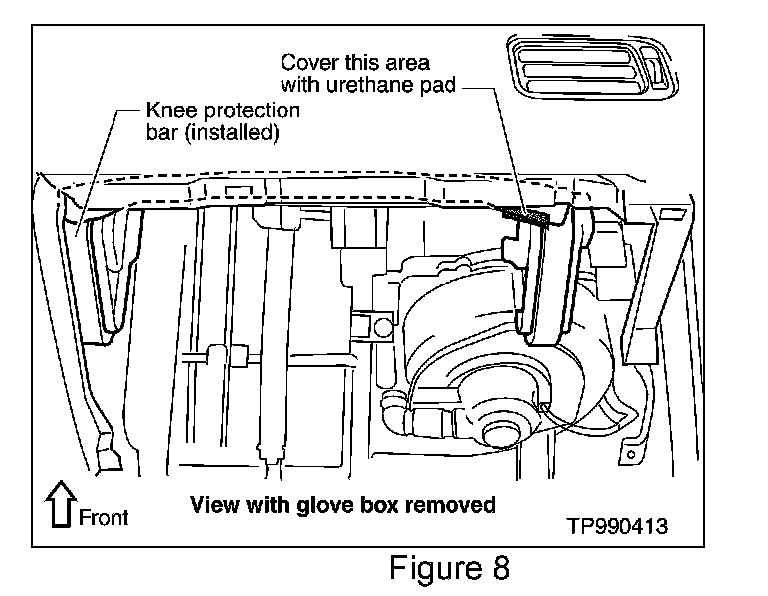 Cover this area with urethane pad

Knee protection bar (installed)

Front

View with glove box removed

TP990413

Figure 8