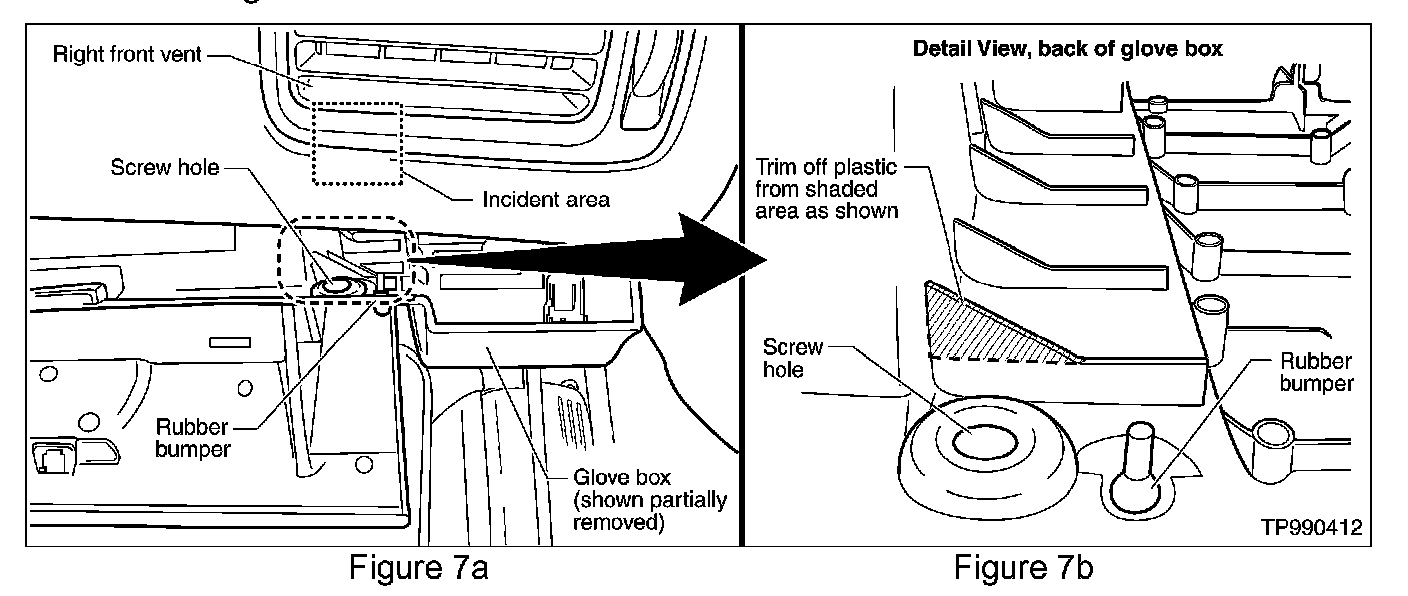 Right front vent

Screw hole

Incident area

Rubber bumper

Glove box (shown partially removed)

Figure 7a

Detail View, back of glove box

Trim off plastic from shaded area as shown

Screw hole

Rubber bumper

TP990412

Figure 7b