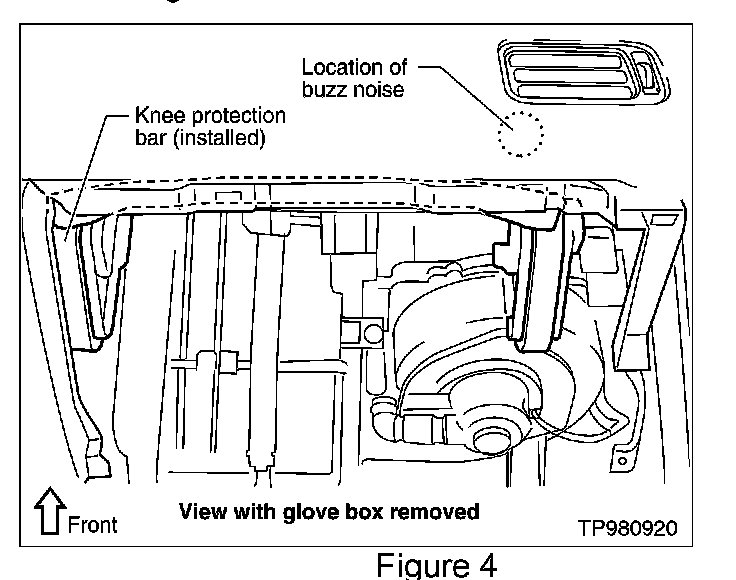 Location of buzz noise

Knee protection bar (installed)

Front

View with glove box removed

TP980920

Figure 4