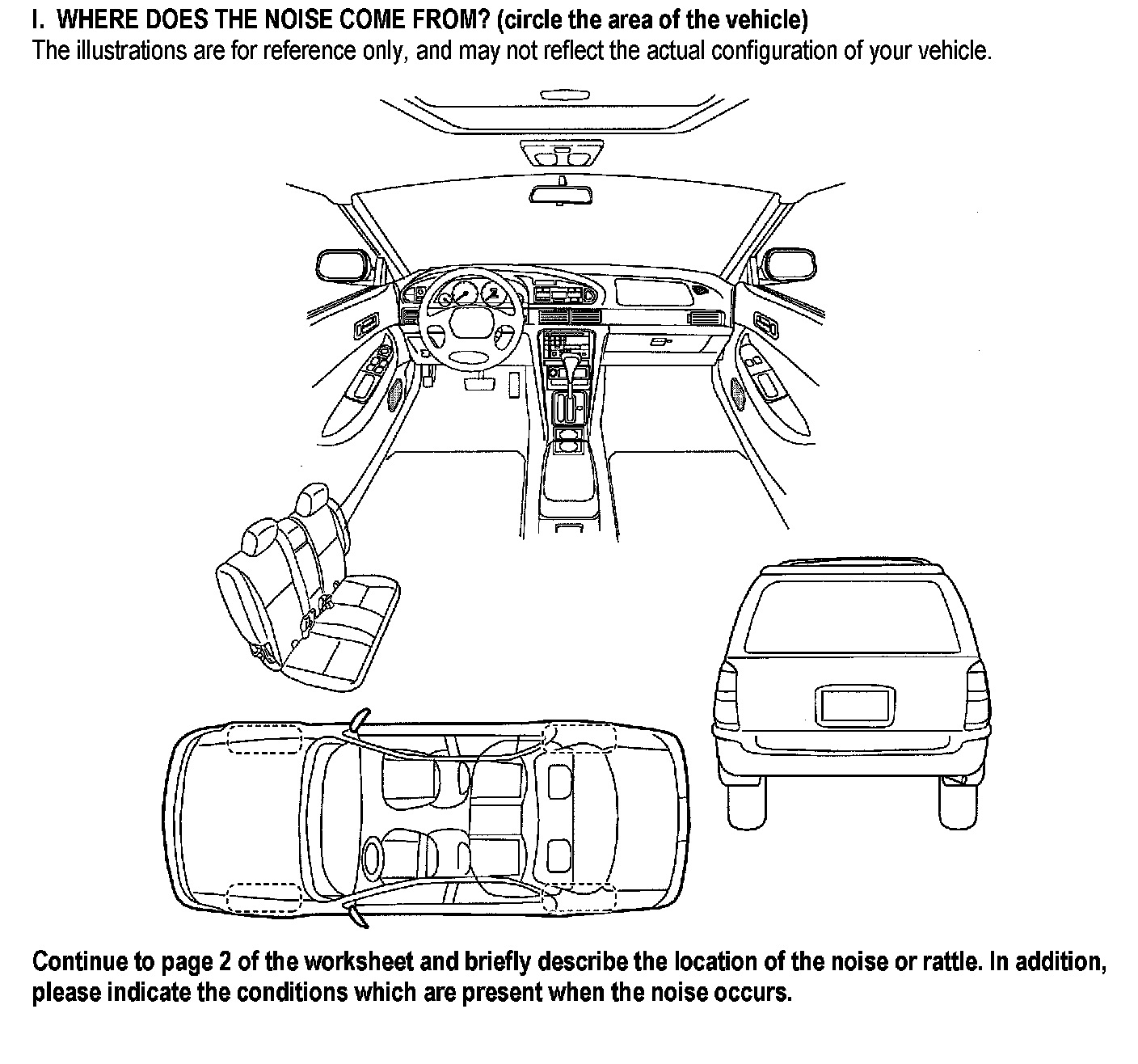 I. WHERE DOES THE NOISE COME FROM? (circle the area of the vehicle)
The illustrations are for reference only, and may not reflect the actual configuration of your vehicle.

Continue to page 2 of the worksheet and briefly describe the location of the noise or rattle. In addition, please indicate the conditions which are present when the noise occurs.