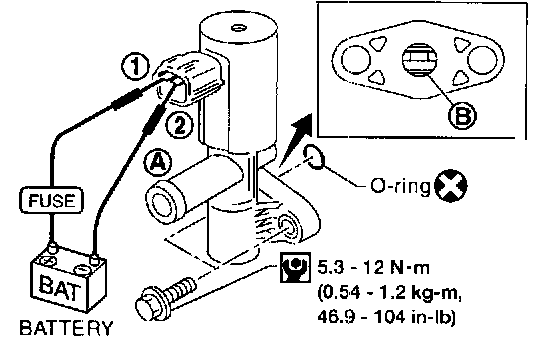 1

2

A

B

O-ring

FUSE

BAT

BATTERY

5.3 - 12 N·m
(0.54 - 1.2 kg-m,
46.9 - 104 in-lb)