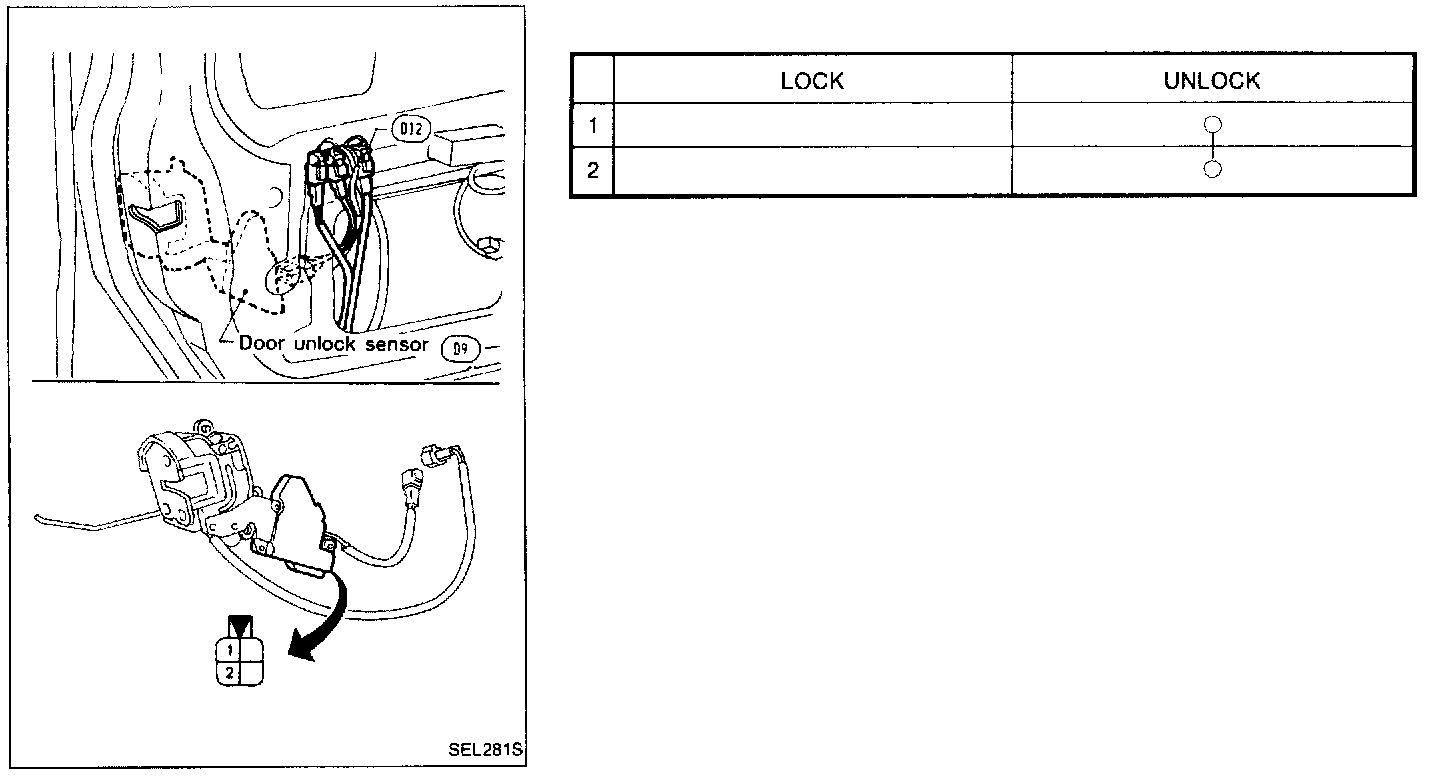 D12

Door unlock sensor D9

1
2

SEL281S

| | LOCK | UNLOCK |
|---|---|---|
| 1 | | ○ |
| 2 | | ○ |