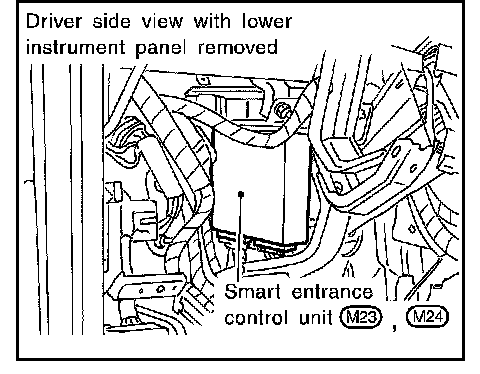 Driver side view with lower instrument panel removed

Smart entrance control unit M23 , M24