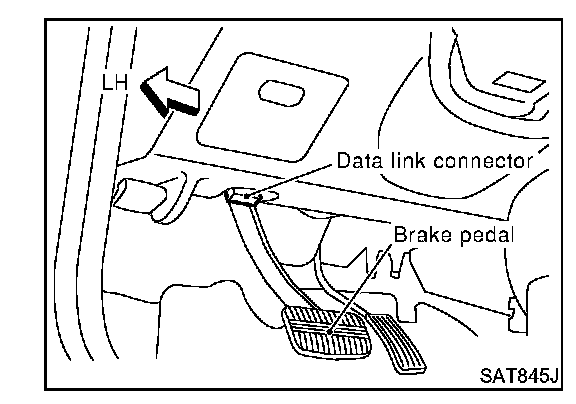 LH

Data link connector

Brake pedal

SAT845J