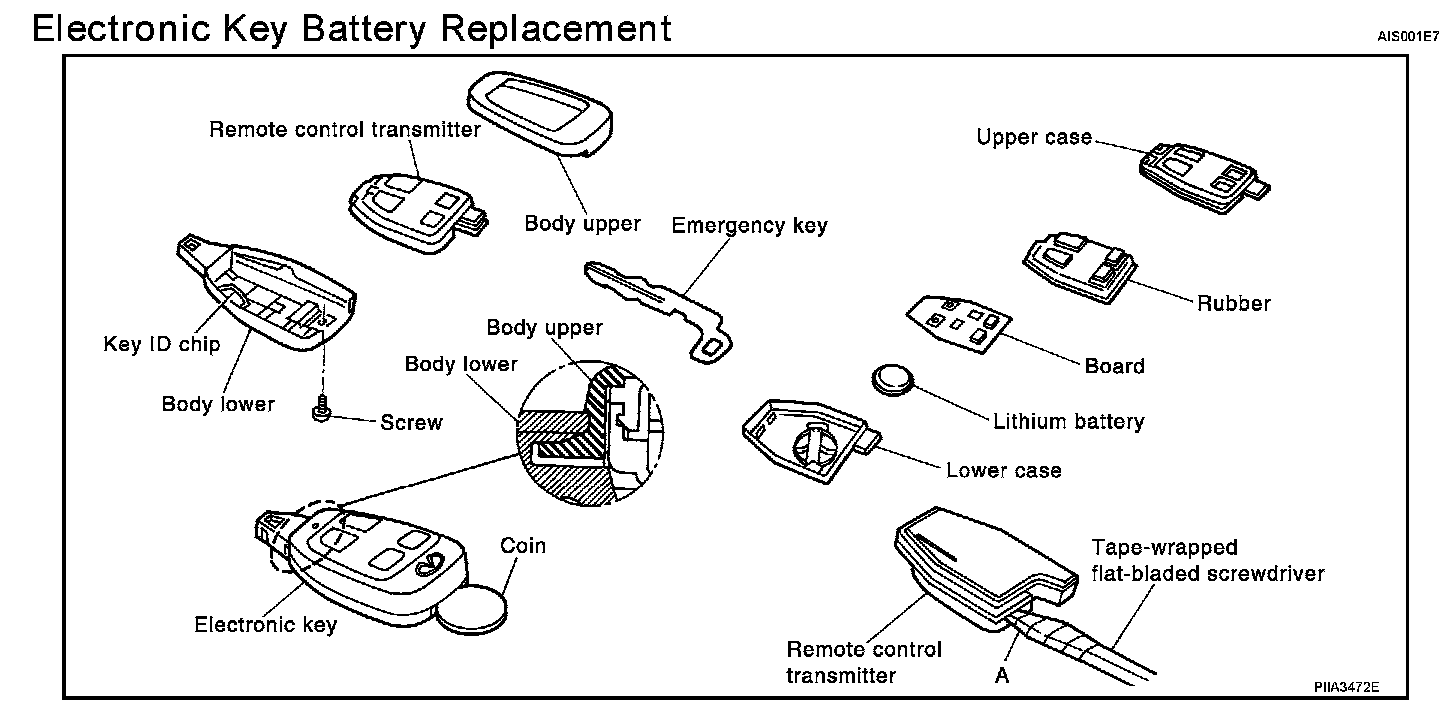 Electronic Key Battery Replacement

AIS001E7

Remote control transmitter

Body upper

Emergency key

Upper case

Rubber

Board

Lithium battery

Lower case

Key ID chip

Body lower

Screw

Body upper

Body lower

Coin

Electronic key

Tape-wrapped flat-bladed screwdriver

Remote control transmitter

A

PIIA3472E