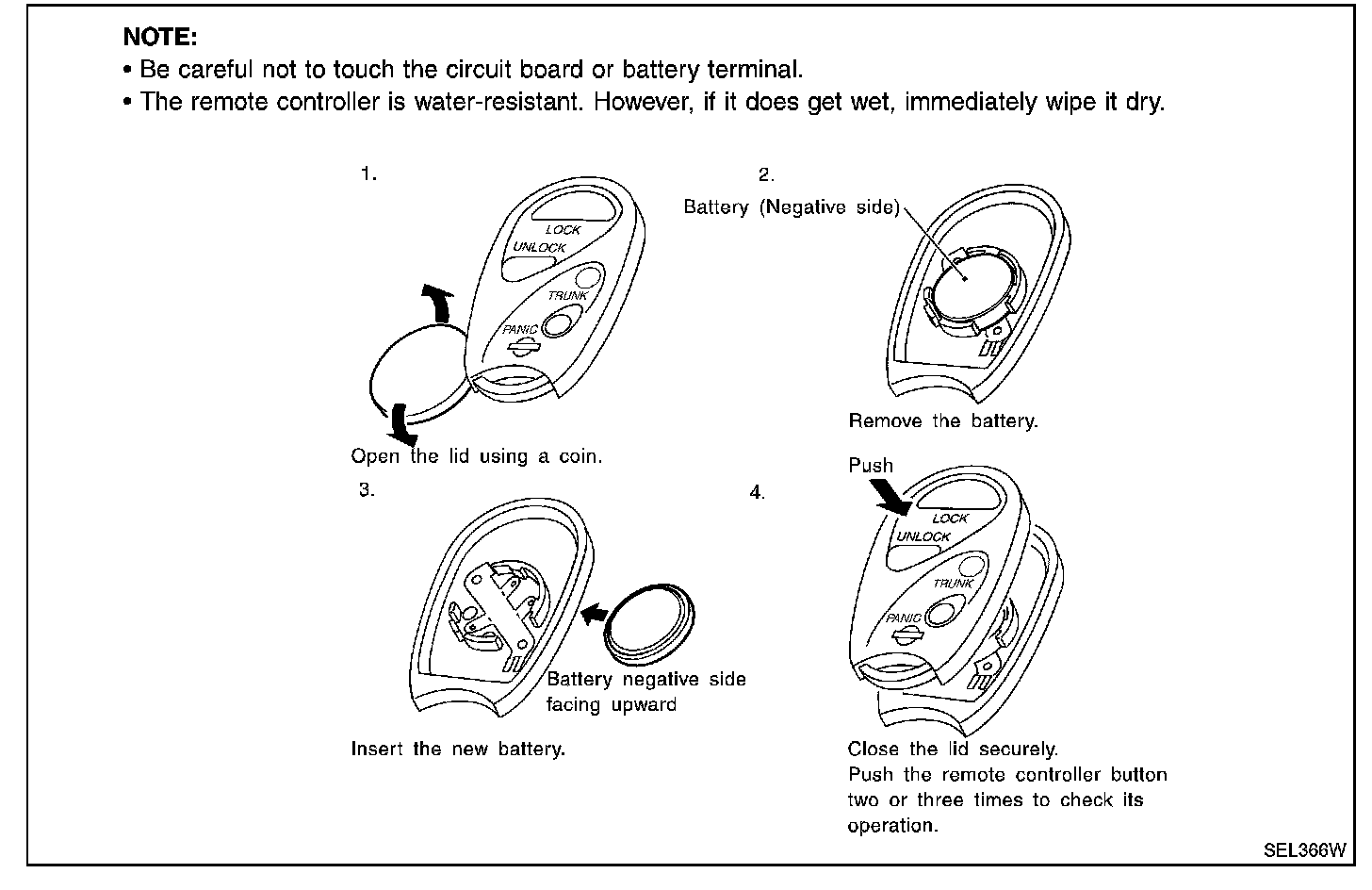 NOTE:
• Be careful not to touch the circuit board or battery terminal.
• The remote controller is water-resistant. However, if it does get wet, immediately wipe it dry.

1.

LOCK
UNLOCK
TRUNK
PANIC

Open the lid using a coin.

2.

Battery (Negative side)

Remove the battery.

3.

Battery negative side facing upward

Insert the new battery.

4.

Push

LOCK
UNLOCK
TRUNK
PANIC

Close the lid securely.
Push the remote controller button two or three times to check its operation.

SEL366W