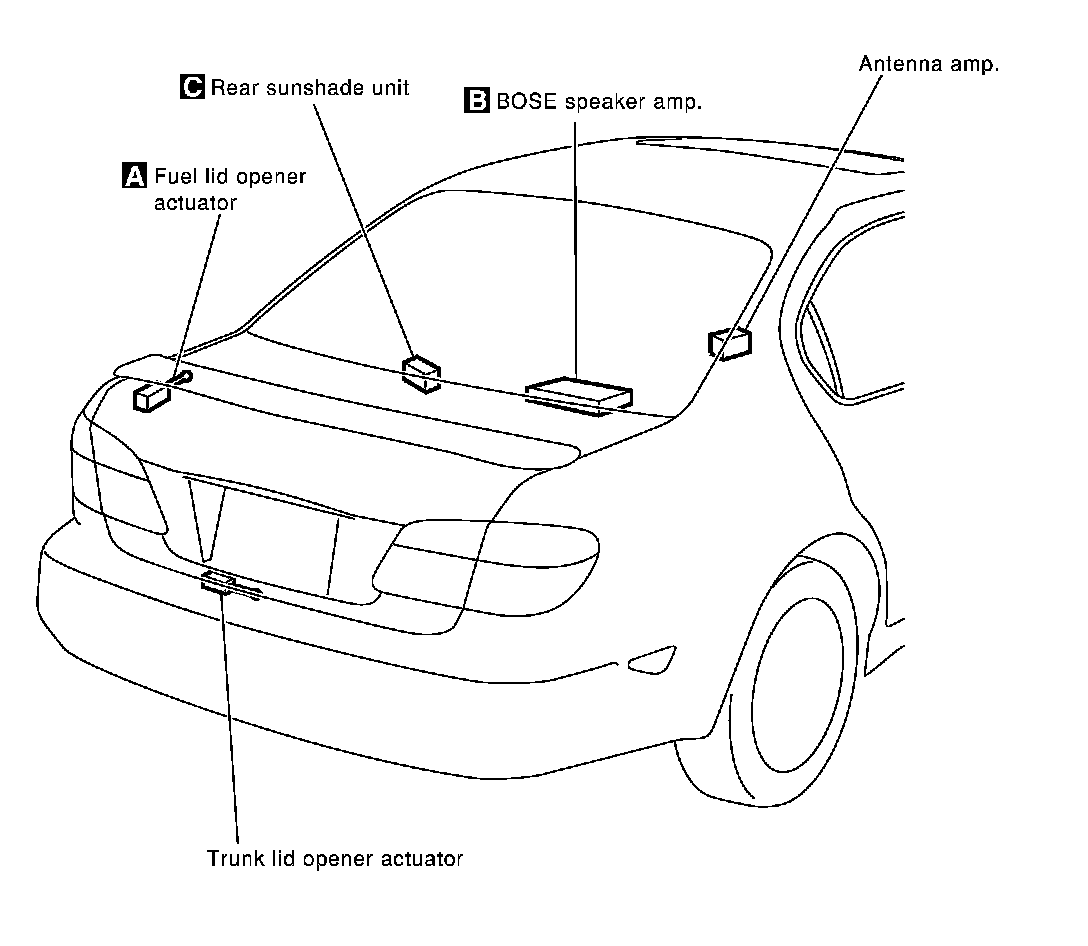 C Rear sunshade unit

B BOSE speaker amp.

Antenna amp.

A Fuel lid opener actuator

Trunk lid opener actuator