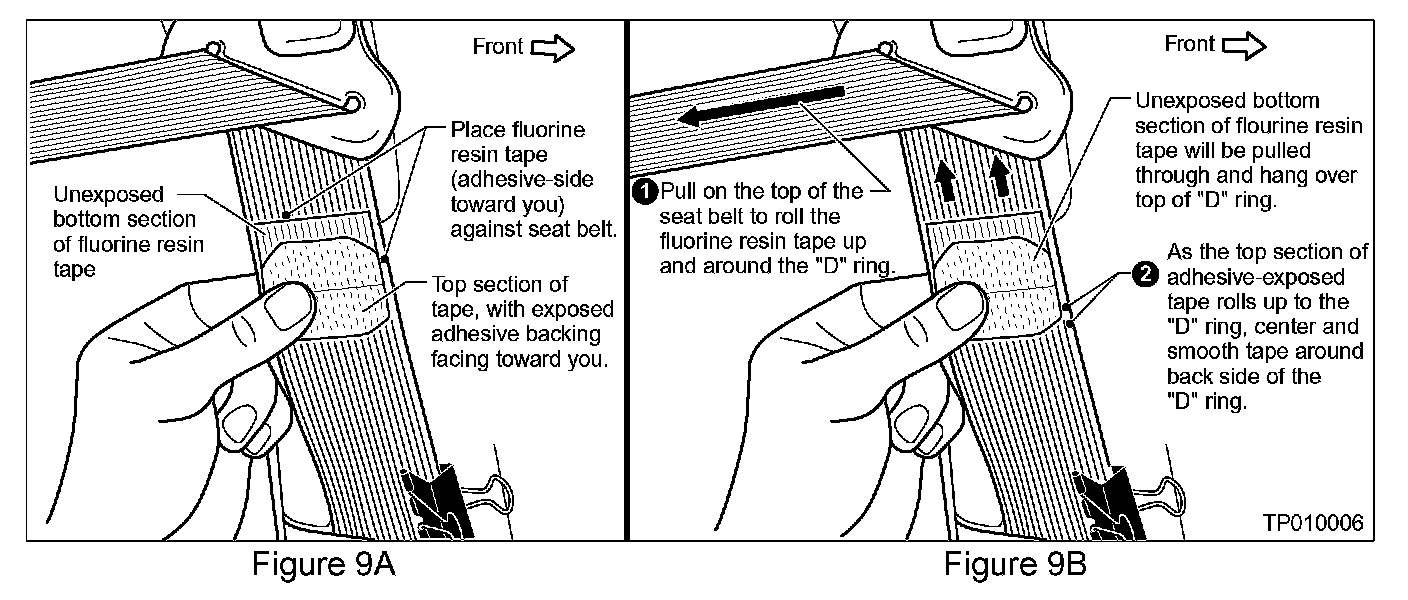 Front

Place fluorine resin tape (adhesive-side toward you) against seat belt.

Unexposed bottom section of fluorine resin tape

Top section of tape, with exposed adhesive backing facing toward you.

Figure 9A

Front

Unexposed bottom section of flourine resin tape will be pulled through and hang over top of "D" ring.

1 Pull on the top of the seat belt to roll the fluorine resin tape up and around the "D" ring.

2 As the top section of adhesive-exposed tape rolls up to the "D" ring, center and smooth tape around back side of the "D" ring.

TP010006

Figure 9B