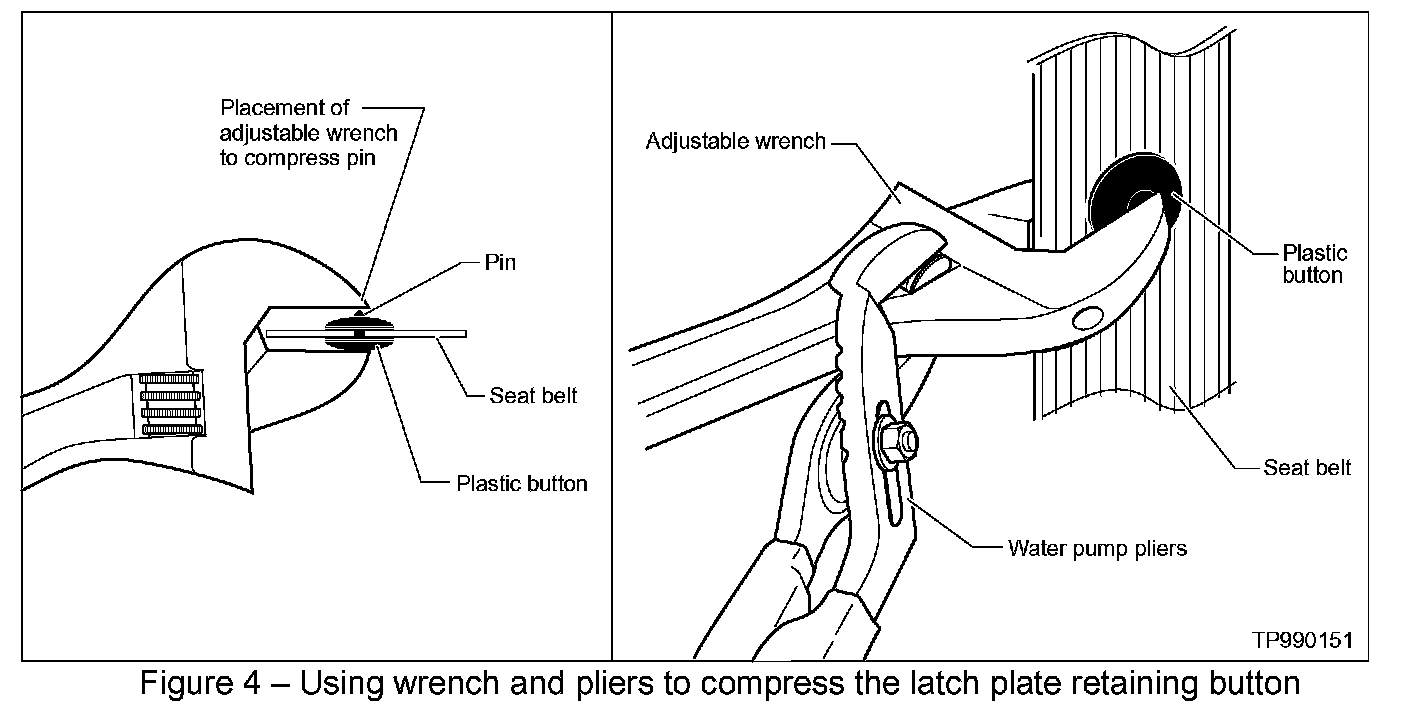 Placement of adjustable wrench to compress pin

Pin

Seat belt

Plastic button

Adjustable wrench

Plastic button

Seat belt

Water pump pliers

TP990151

Figure 4 – Using wrench and pliers to compress the latch plate retaining button