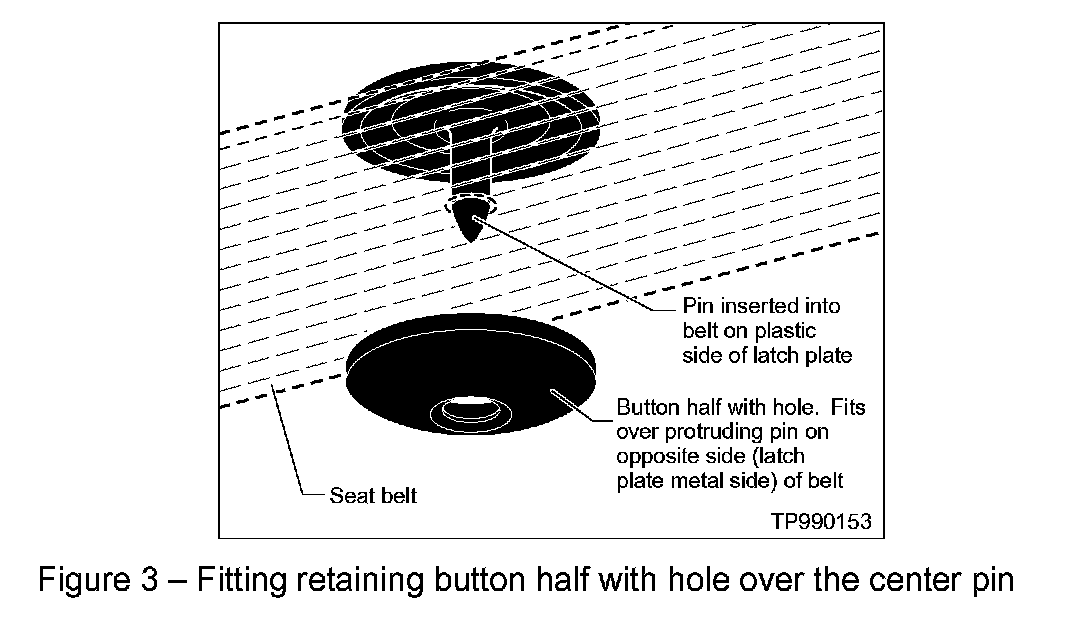 Pin inserted into belt on plastic side of latch plate

Button half with hole. Fits over protruding pin on opposite side (latch plate metal side) of belt

Seat belt

TP990153

Figure 3 – Fitting retaining button half with hole over the center pin