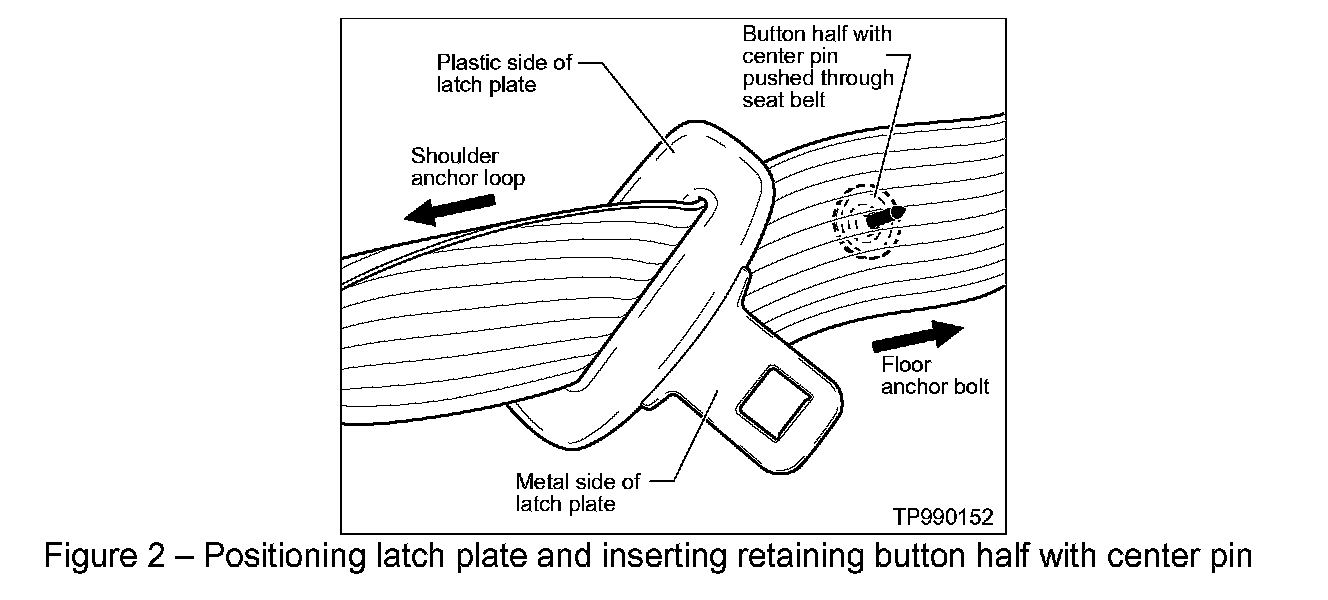 Plastic side of latch plate

Button half with center pin pushed through seat belt

Shoulder anchor loop

Floor anchor bolt

Metal side of latch plate

TP990152

Figure 2 – Positioning latch plate and inserting retaining button half with center pin