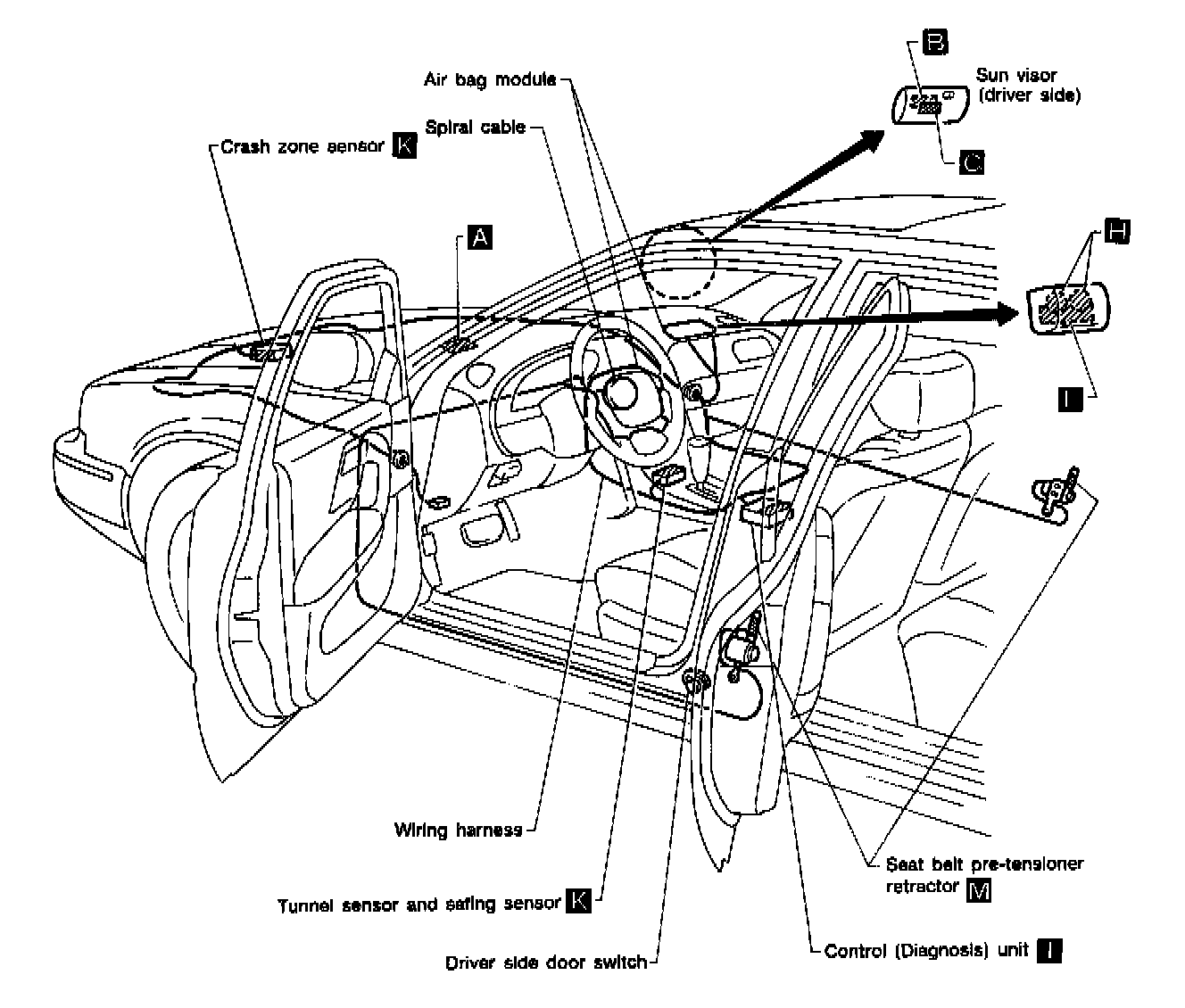 Air bag module
B
Sun visor (driver side)
C
Spiral cable
Crash zone sensor K
A
H
I
Wiring harness
Tunnel sensor and safing sensor K
Driver side door switch
Seat belt pre-tensioner retractor M
Control (Diagnosis) unit I