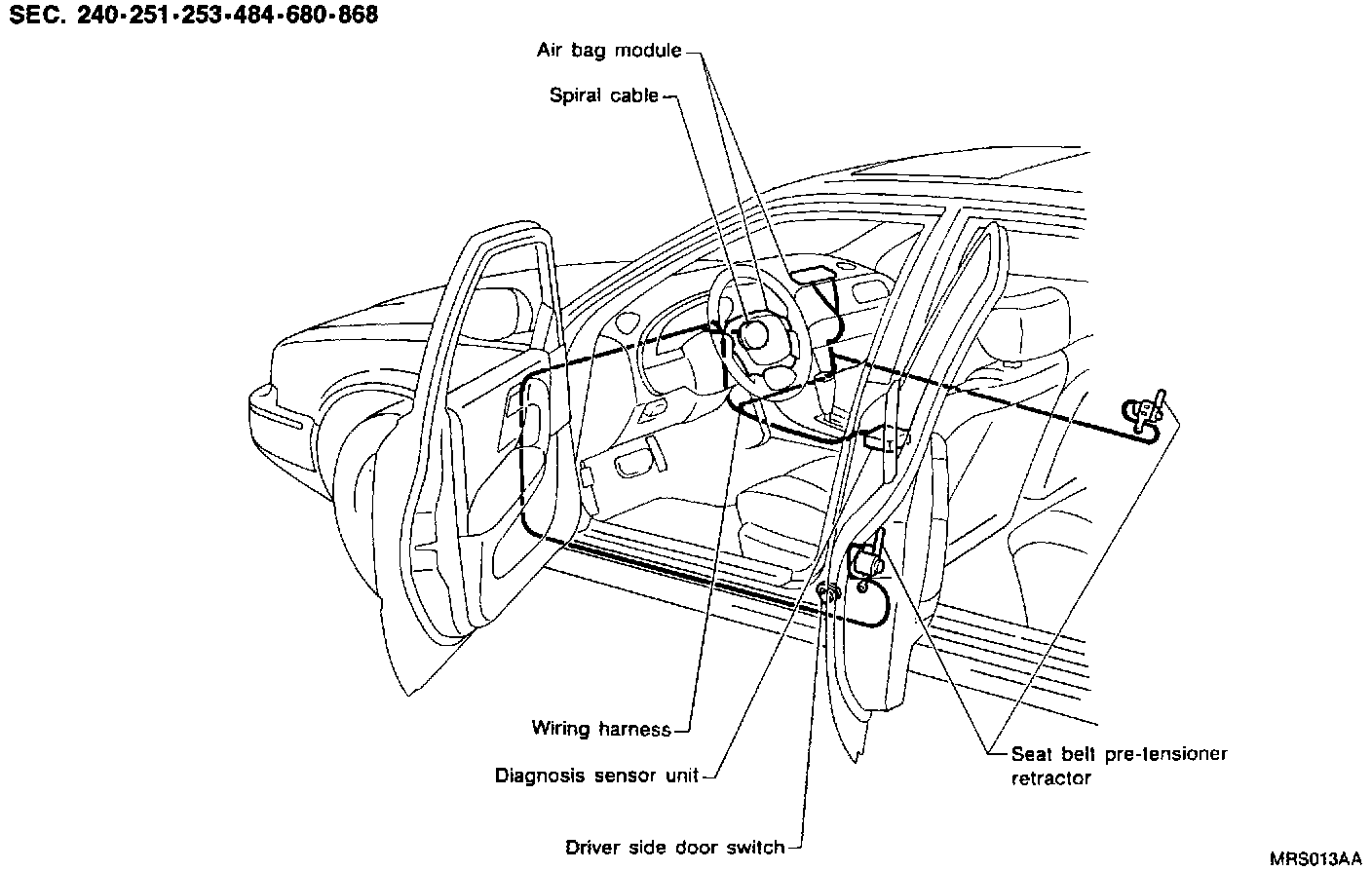 SEC. 240·251·253·484·680·868

Air bag module

Spiral cable

Wiring harness

Diagnosis sensor unit

Driver side door switch

Seat belt pre-tensioner retractor

MRS013AA