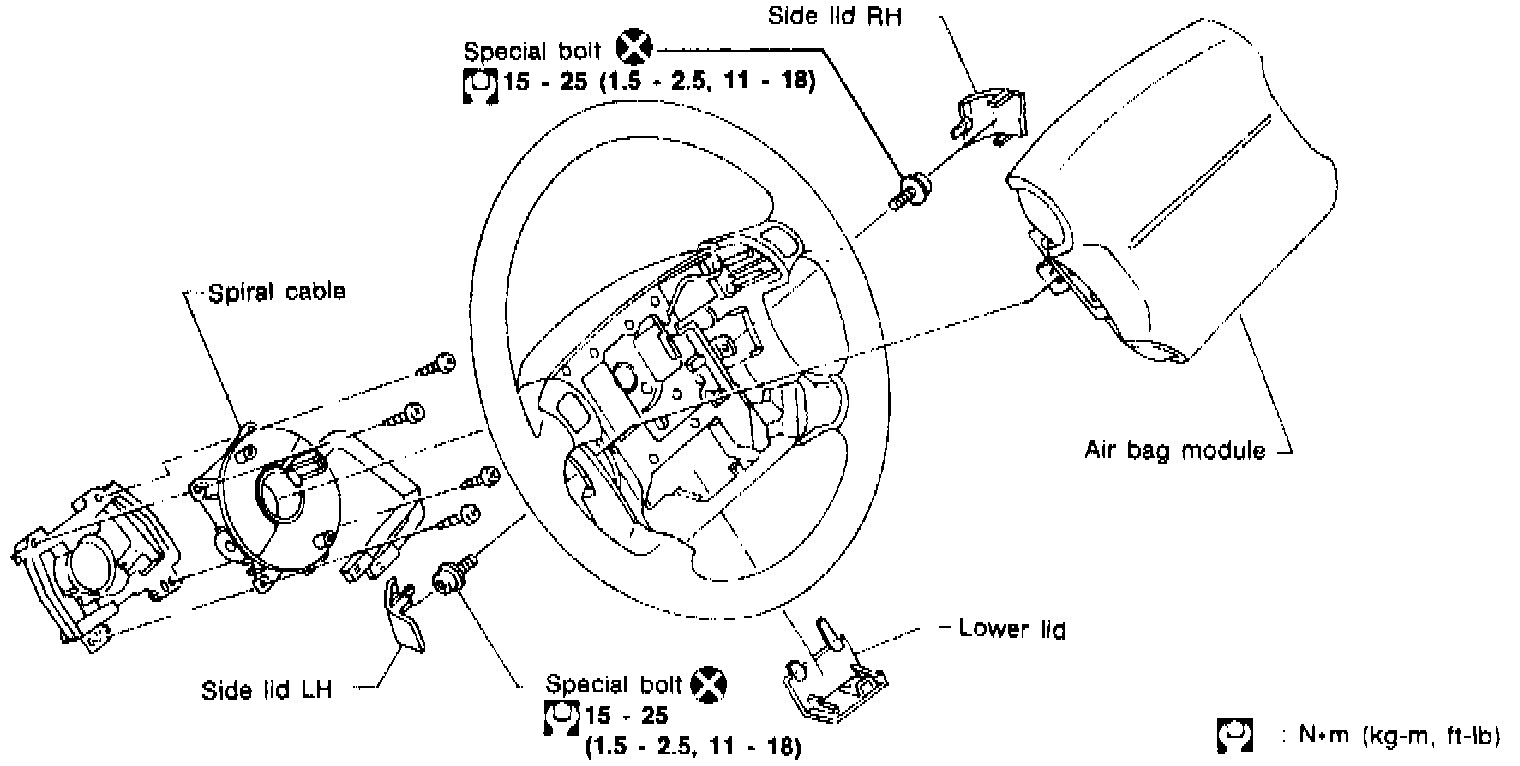 Side lid RH

Special bolt
15 - 25 (1.5 - 2.5, 11 - 18)

Spiral cable

Air bag module

Lower lid

Side lid LH

Special bolt
15 - 25
(1.5 - 2.5, 11 - 18)

: N•m (kg-m, ft-lb)