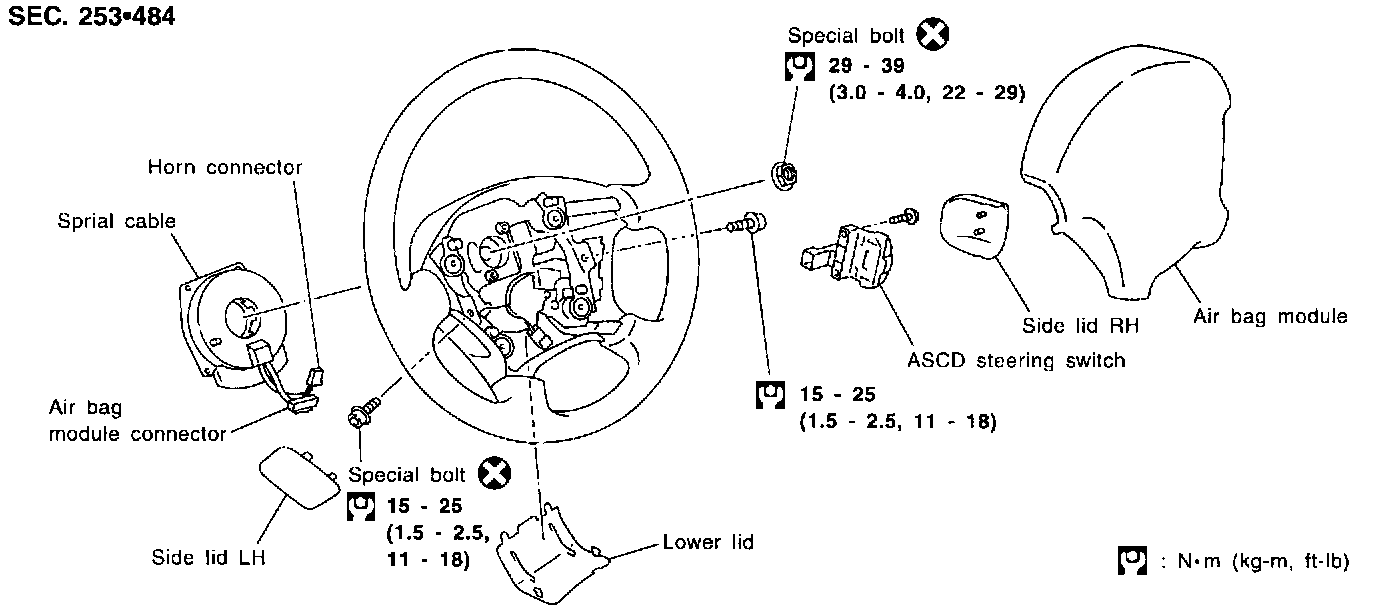 SEC. 253•484

Special bolt
29 - 39
(3.0 - 4.0, 22 - 29)

Horn connector

Sprial cable

Air bag module connector

Side lid RH

Air bag module

ASCD steering switch

15 - 25
(1.5 - 2.5, 11 - 18)

Special bolt
15 - 25
(1.5 - 2.5, 11 - 18)

Side lid LH

Lower lid

: N•m (kg-m, ft-lb)