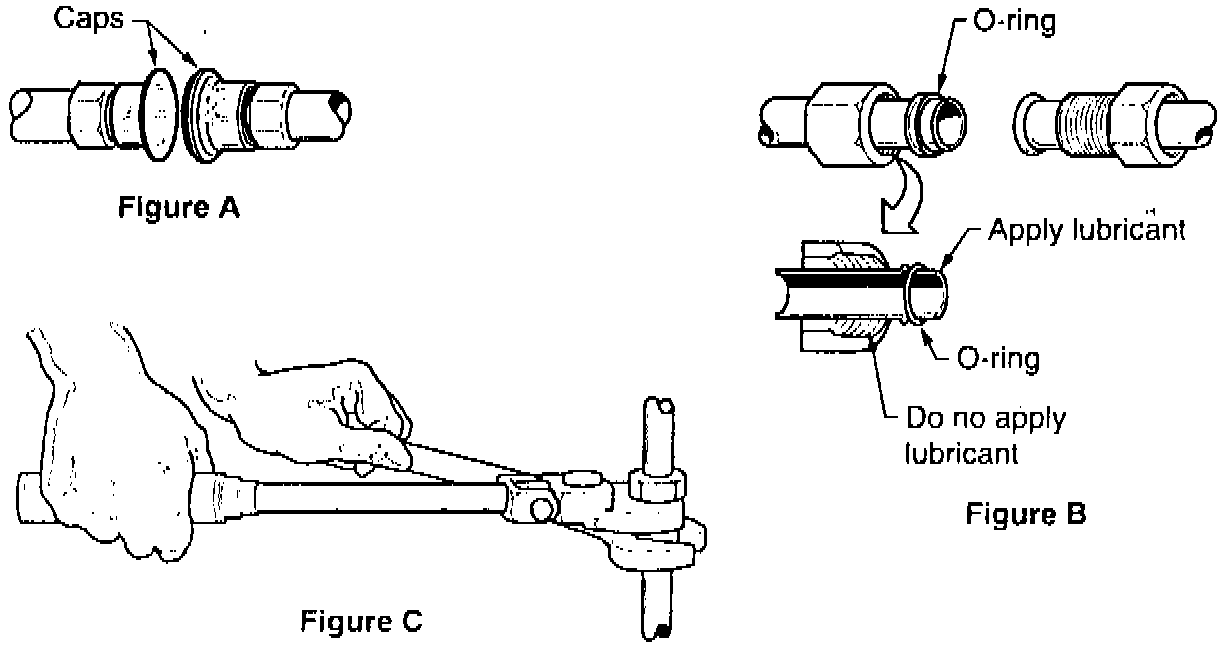 Caps

Figure A

O-ring

Apply lubricant

O-ring

Do no apply lubricant

Figure B

Figure C