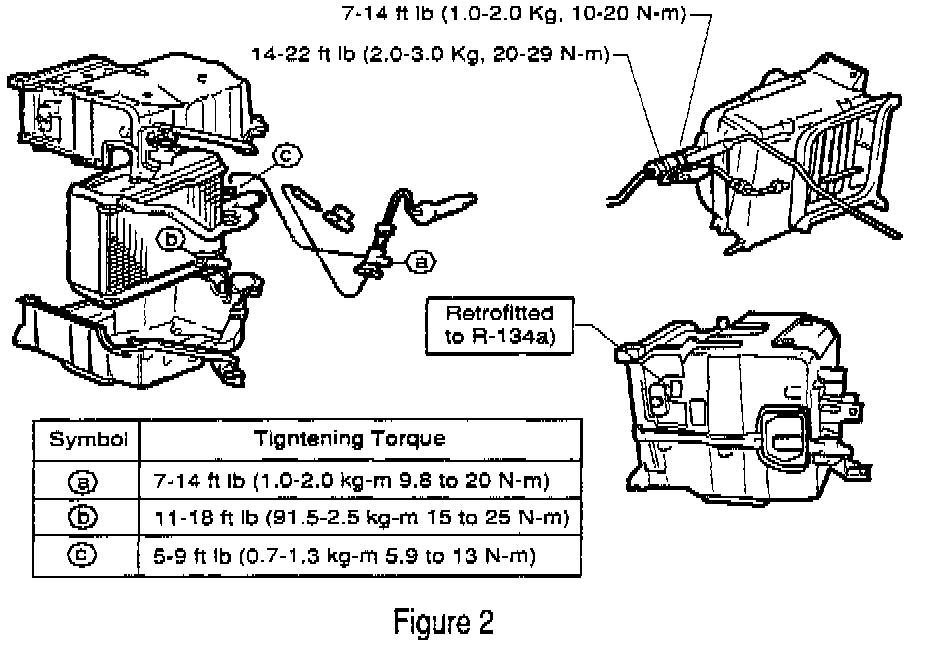 7-14 ft lb (1.0-2.0 Kg, 10-20 N-m)

14-22 ft lb (2.0-3.0 Kg, 20-29 N-m)

c

b

a

Retrofitted to R-134a)

| Symbol | Tigntening Torque |
|---|---|
| a | 7-14 ft lb (1.0-2.0 kg-m 9.8 to 20 N-m) |
| b | 11-18 ft lb (91.5-2.5 kg-m 15 to 25 N-m) |
| c | 5-9 ft lb (0.7-1.3 kg-m 5.9 to 13 N-m) |

Figure 2