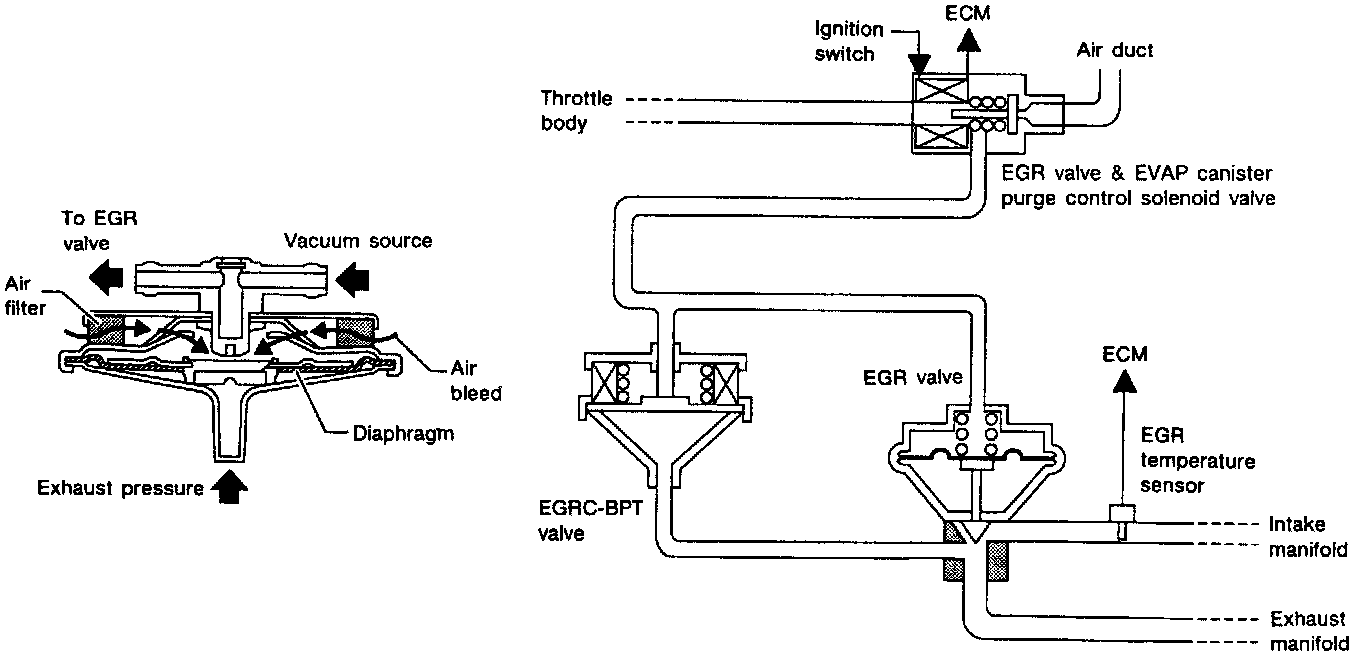 To EGR valve

Vacuum source

Air filter

Air bleed

Diaphragm

Exhaust pressure

Ignition switch

ECM

Air duct

Throttle body

EGR valve & EVAP canister purge control solenoid valve

EGR valve

ECM

EGR temperature sensor

EGRC-BPT valve

Intake manifold

Exhaust manifold