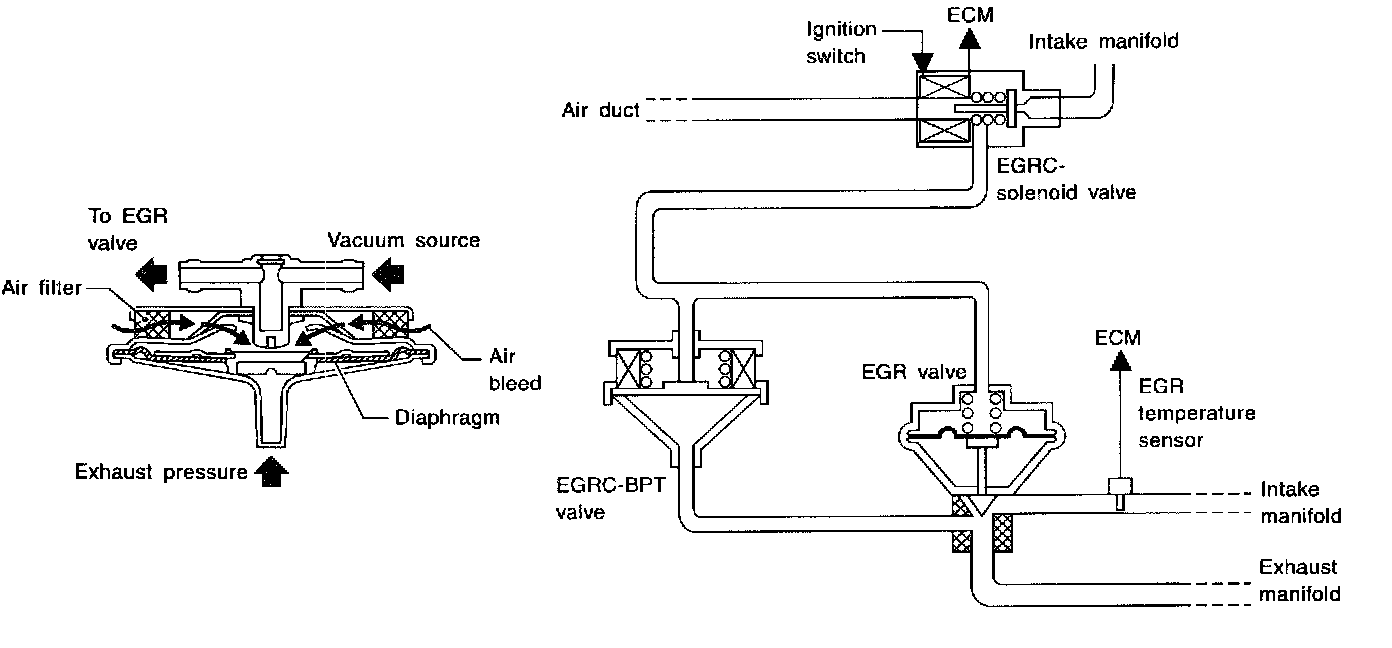 To EGR valve

Vacuum source

Air filter

Air bleed

Diaphragm

Exhaust pressure

Ignition switch

ECM

Intake manifold

Air duct

EGRC-solenoid valve

EGRC-BPT valve

EGR valve

ECM

EGR temperature sensor

Intake manifold

Exhaust manifold