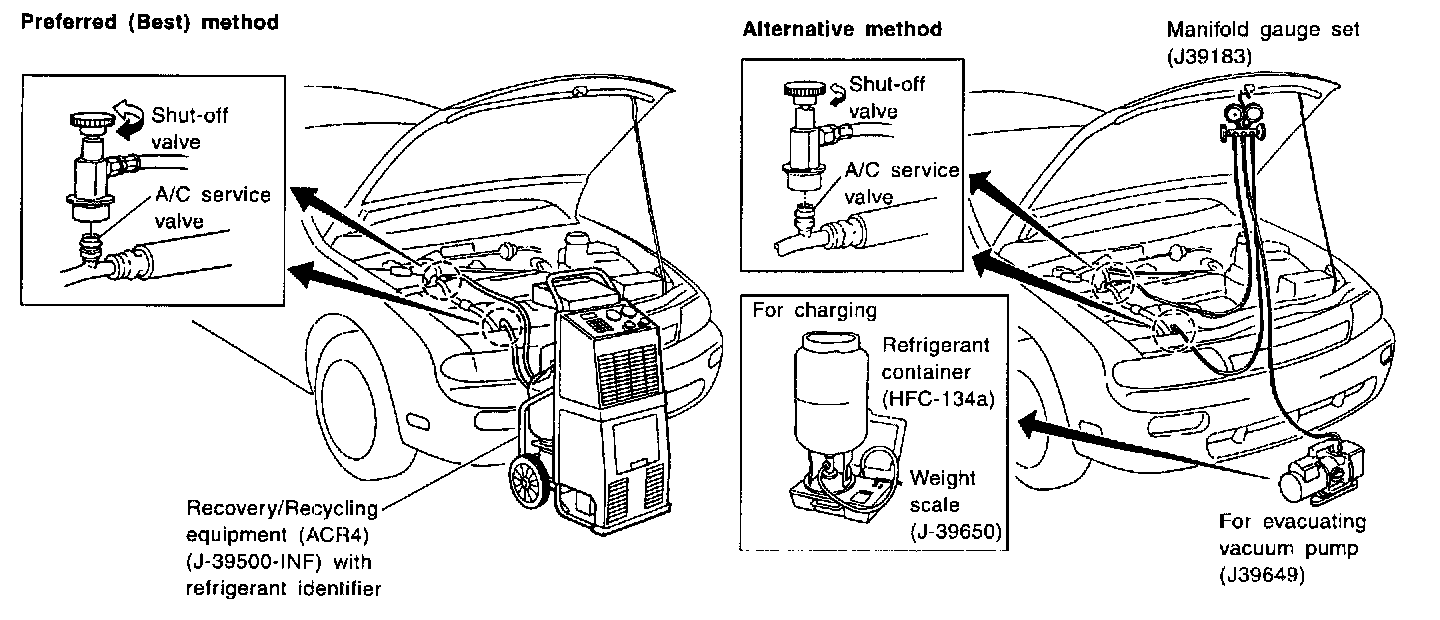 Preferred (Best) method

Shut-off valve

A/C service valve

Recovery/Recycling equipment (ACR4) (J-39500-INF) with refrigerant identifier

Alternative method

Shut-off valve

A/C service valve

Manifold gauge set (J39183)

For charging

Refrigerant container (HFC-134a)

Weight scale (J-39650)

For evacuating vacuum pump (J39649)