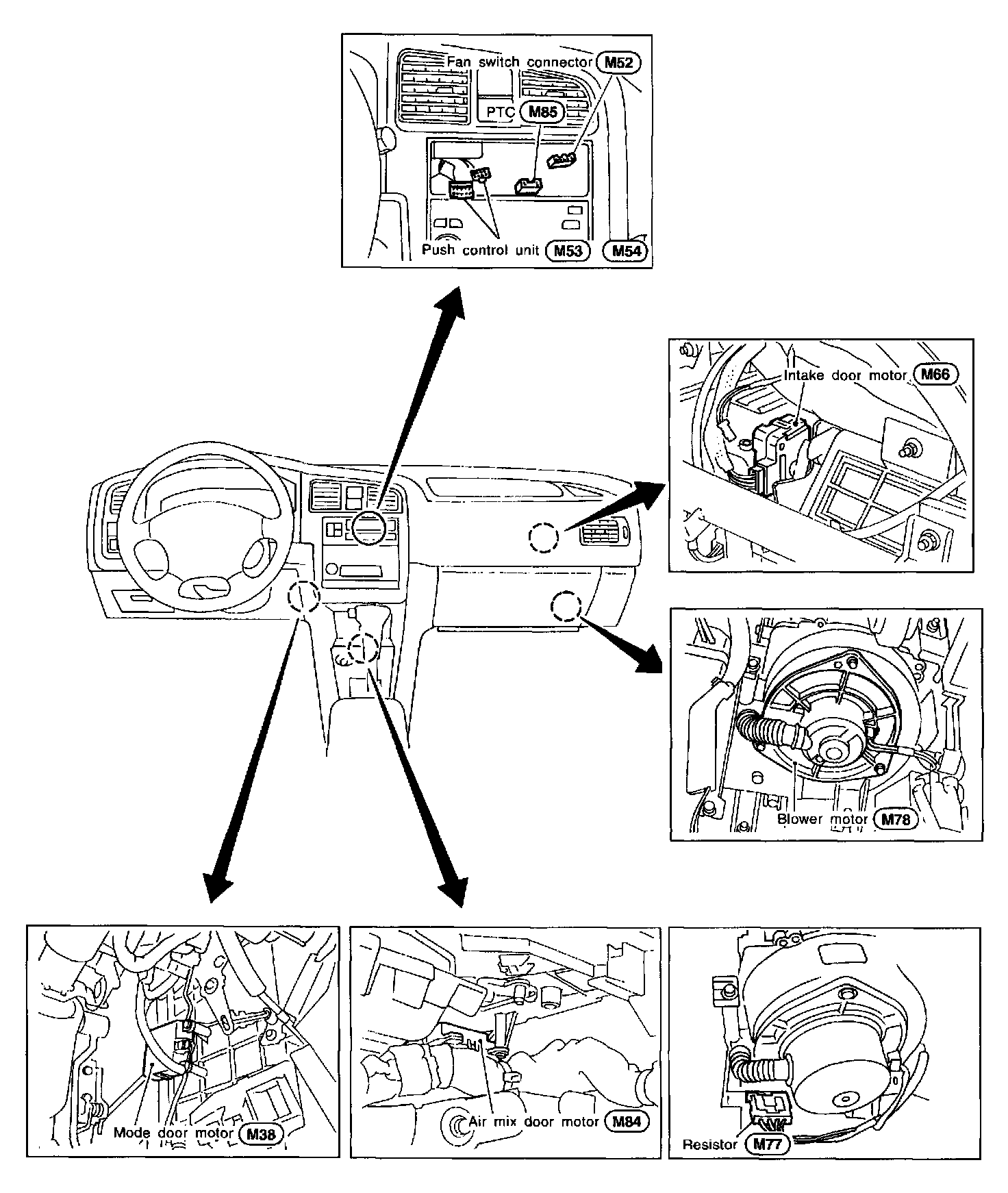 Fan switch connector M52
PTC M85
Push control unit M53 M54

Intake door motor M66

Blower motor M78

Mode door motor M38

Air mix door motor M84

Resistor M77